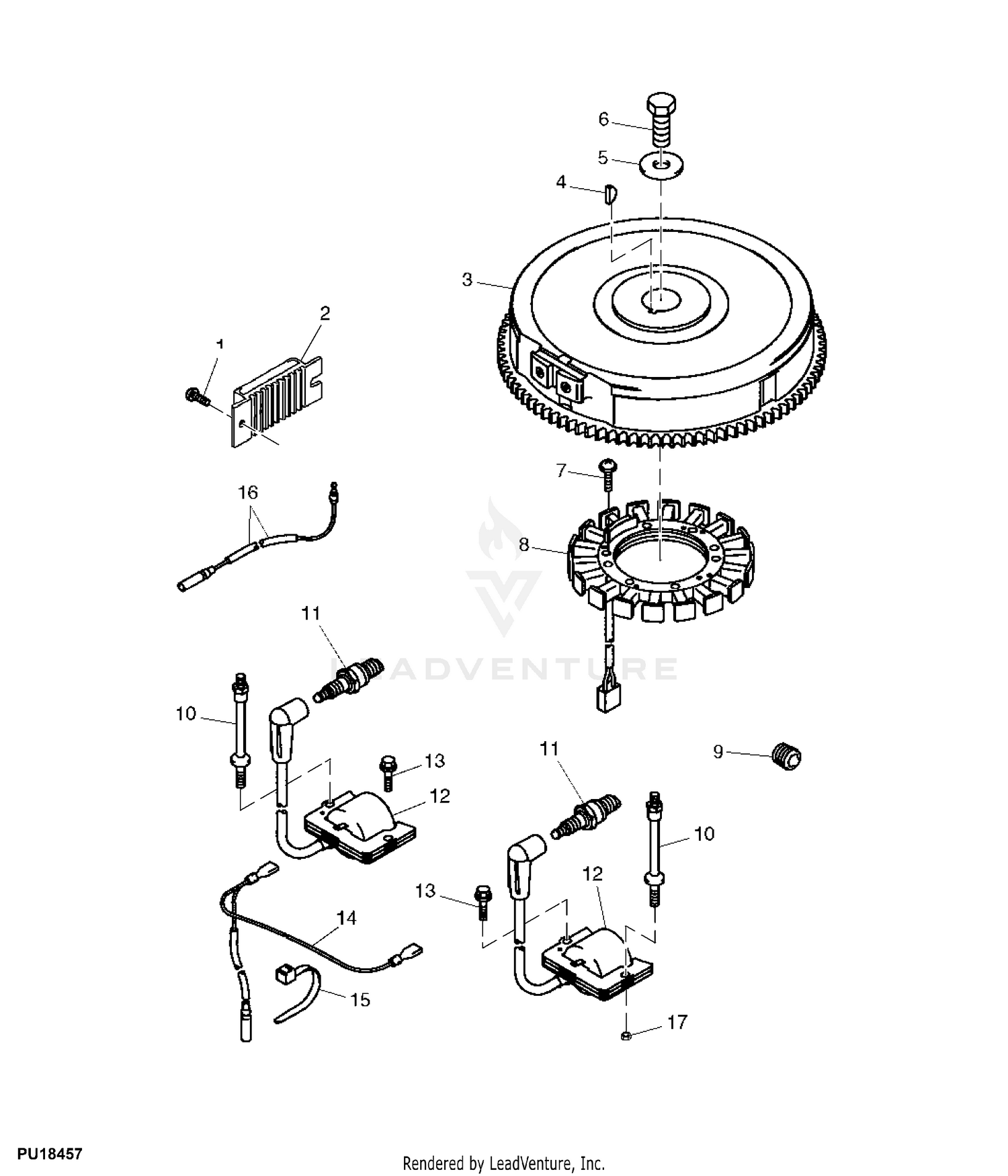 6
5
4
3
2
1
7
16
8
11
LEADVENTURE
10
13
12
11
9
10
12
13
14
15
17
PU18457
Rendered by LeadVenture, Inc.