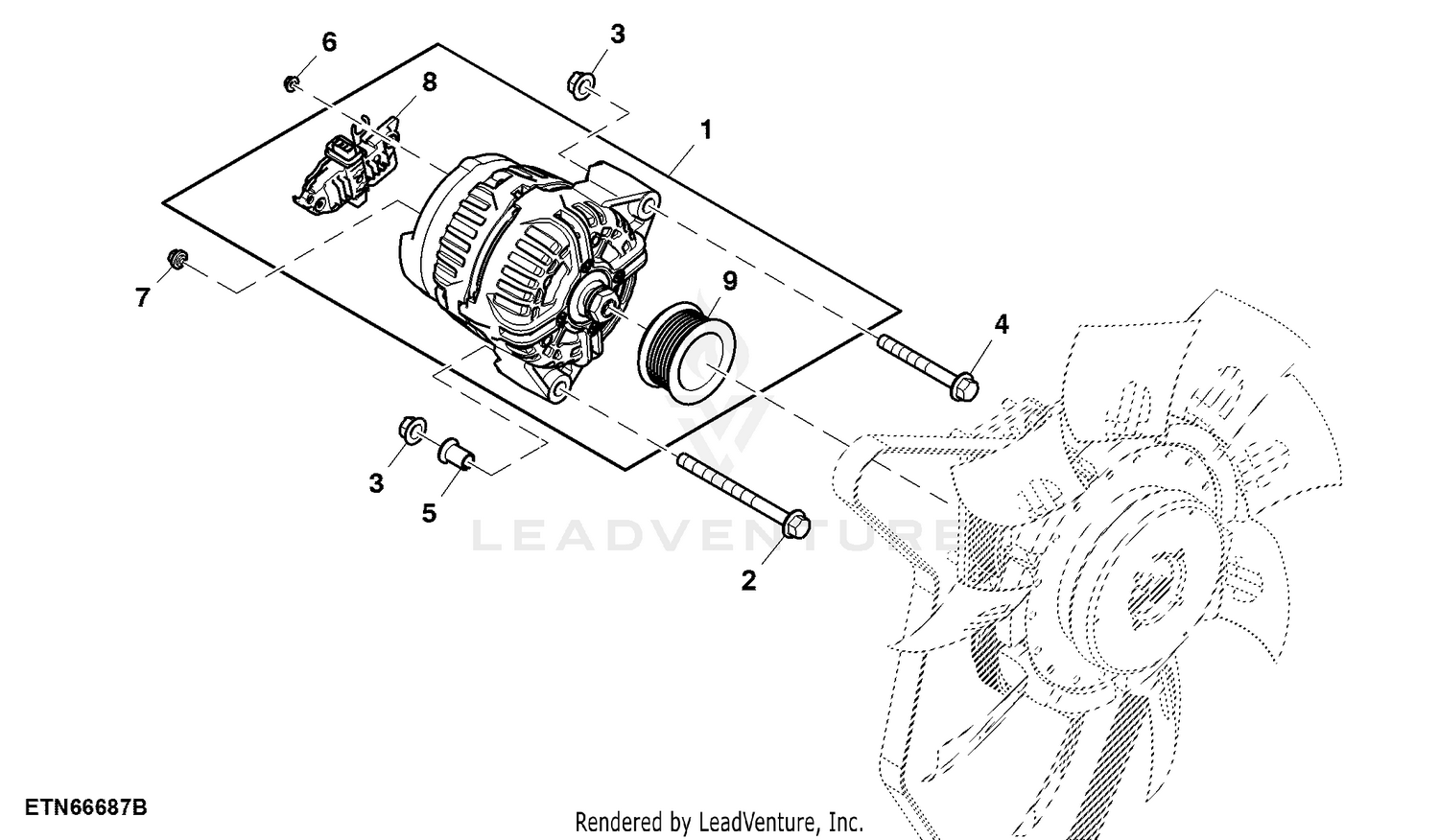 6
3
8
1
7
9
4
3
5
2
LEADVENTURE
ETN66687B
Rendered by LeadVenture, Inc.