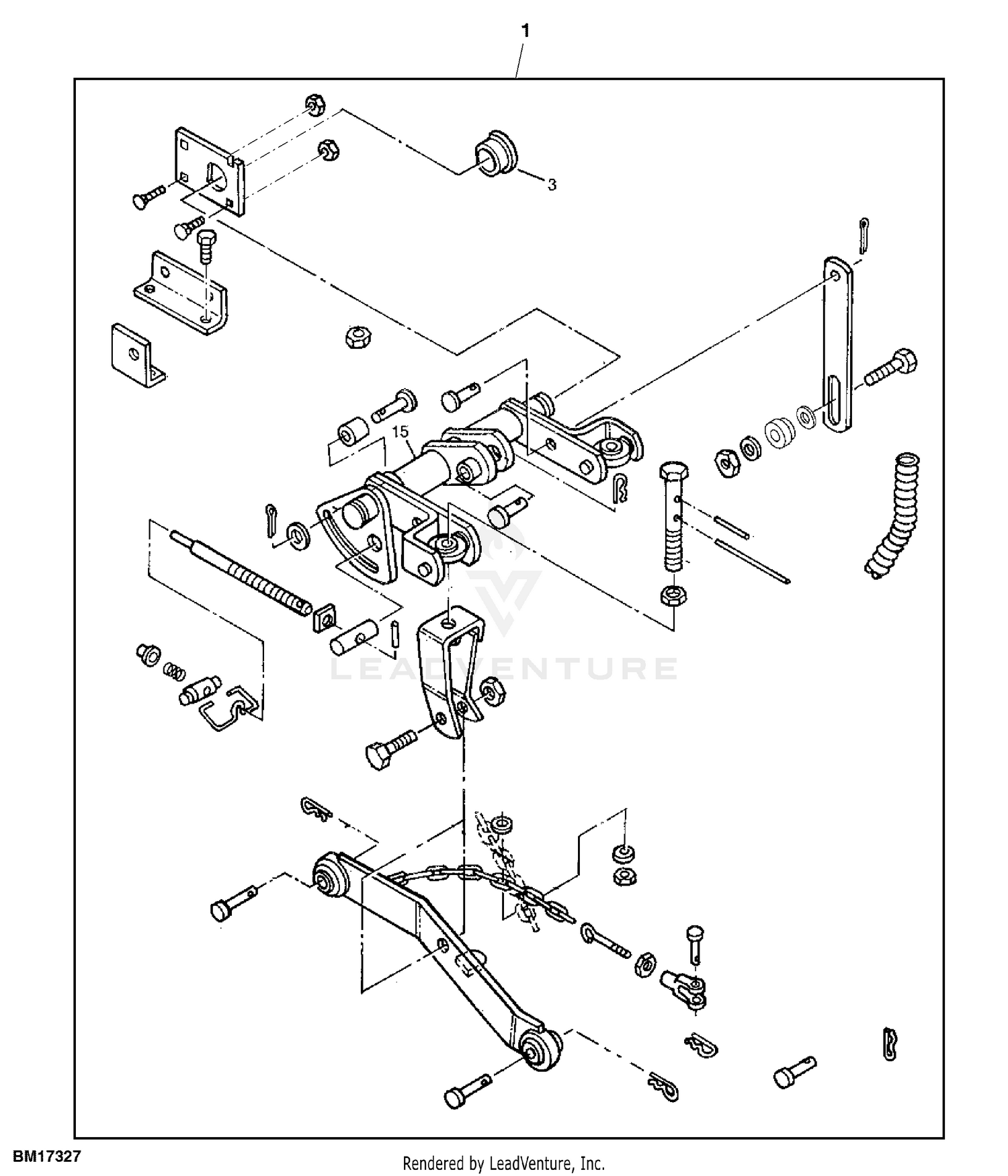 1

3

15

LEADVENTURE

BM17327

Rendered by LeadVenture, Inc.