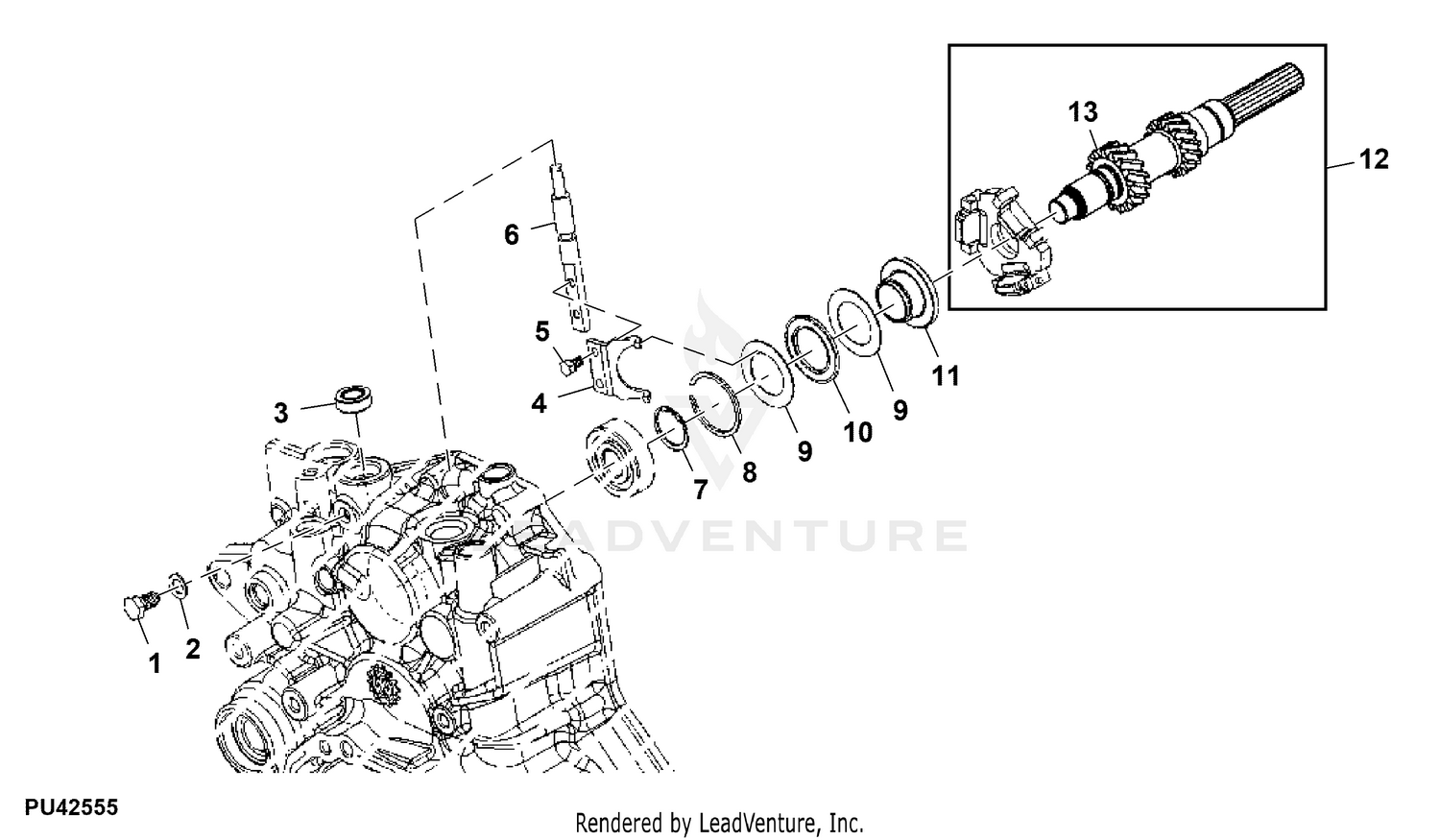 13
12
6
5
4
3
11
9
10
9
8
7
LEADVENTURE
1
2
PU42555
Rendered by LeadVenture, Inc.