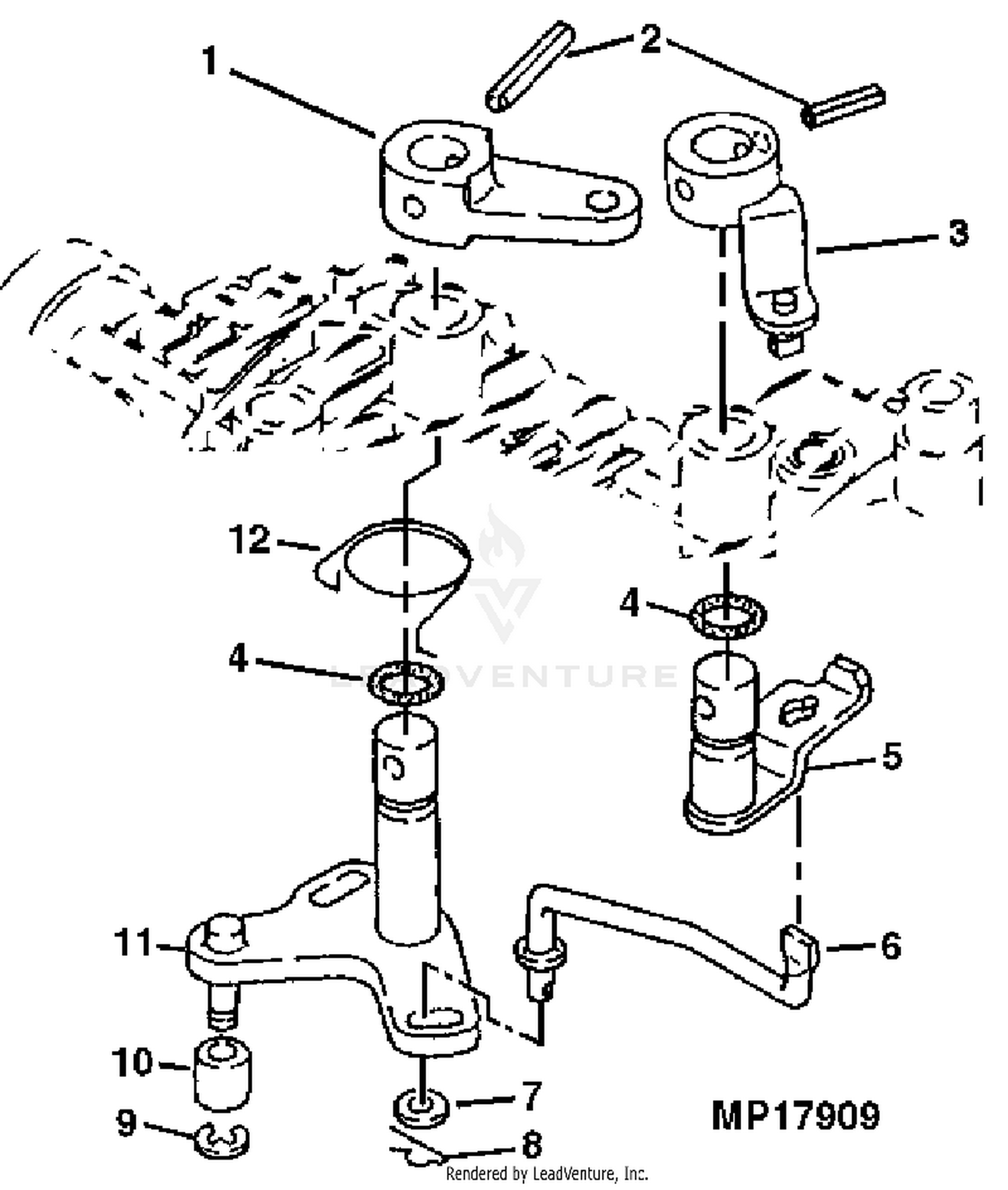 1
2
3
12
4
4
5
11
6
10
7
9
8
MP17909
LEADVENTURE
Rendered by LeadVenture, Inc.