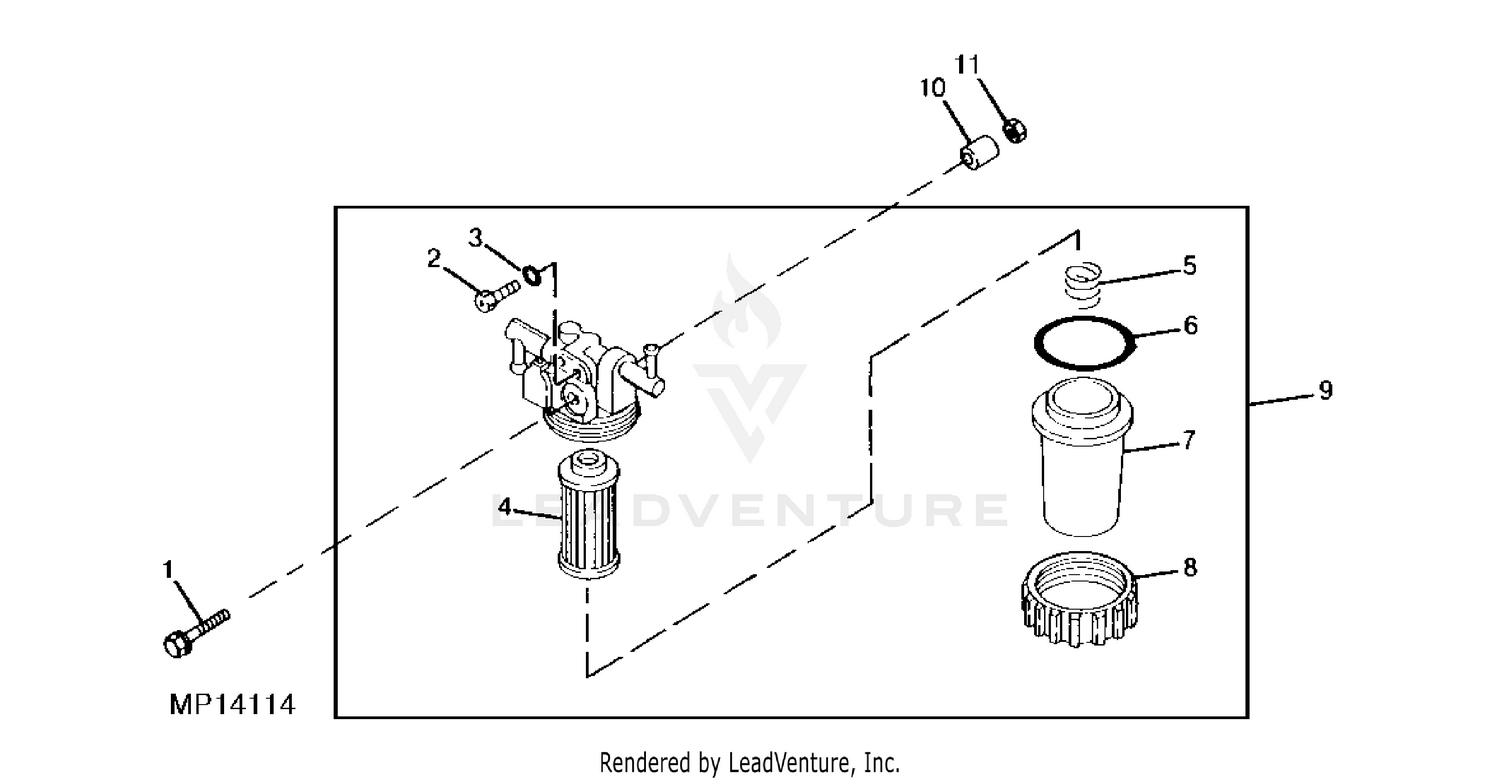 11
10
3
2
5
6
9
7
4
LEADVENTURE
8
1
MP14114
Rendered by LeadVenture, Inc.