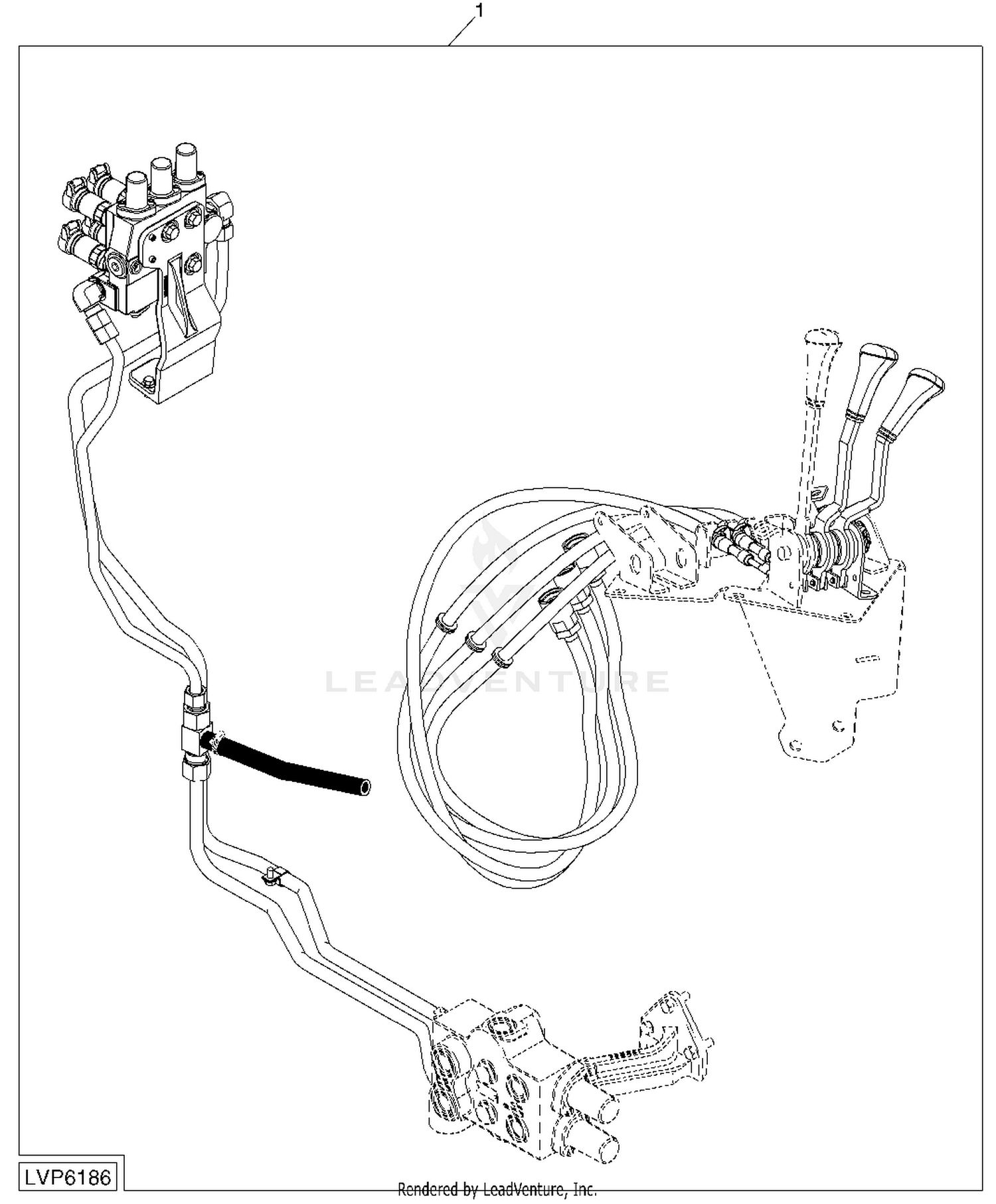 1

LEADVENTURE

LVP6186

Rendered by LeadVenture, Inc.