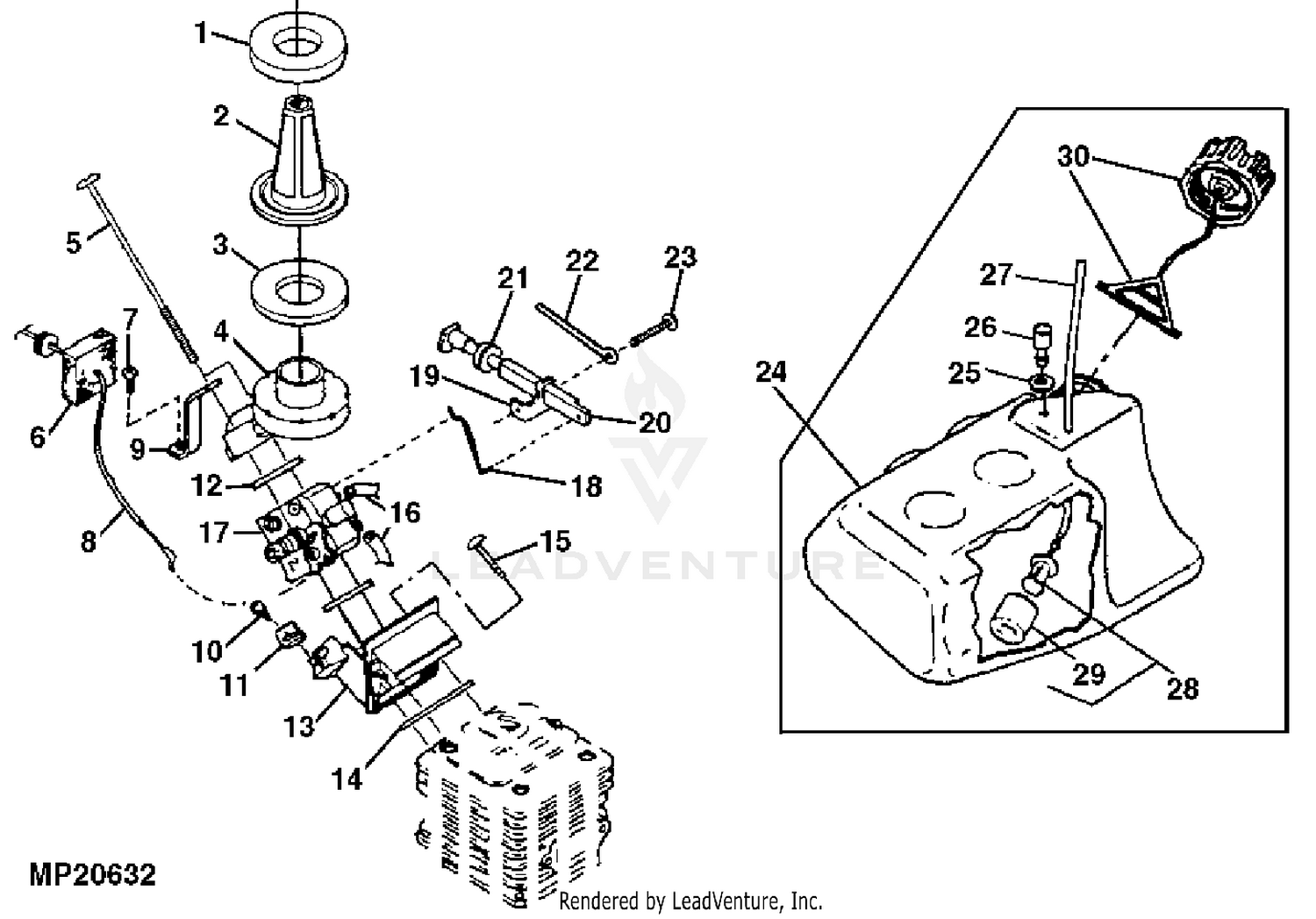 1
2
3
4
5
6
7
8
9
10
11
12
13
14
15
16
17
18
19
20
21
22
23
24
25
26
27
28
29
30
LEADVENTURE
MP20632
Rendered by LeadVenture, Inc.