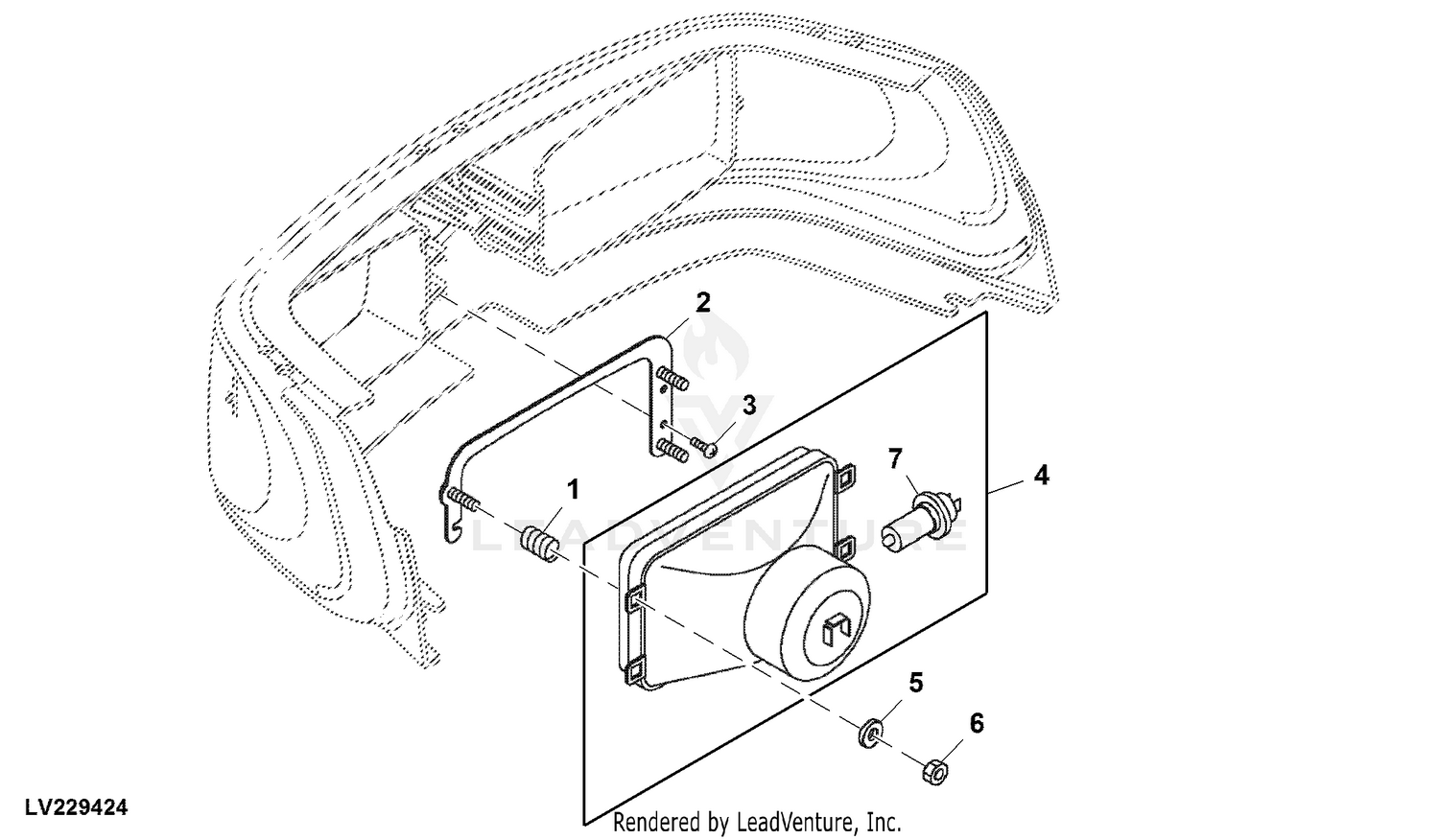 2
3
7
4
1
LEADVENTURE
5
6
LV229424
Rendered by LeadVenture, Inc.