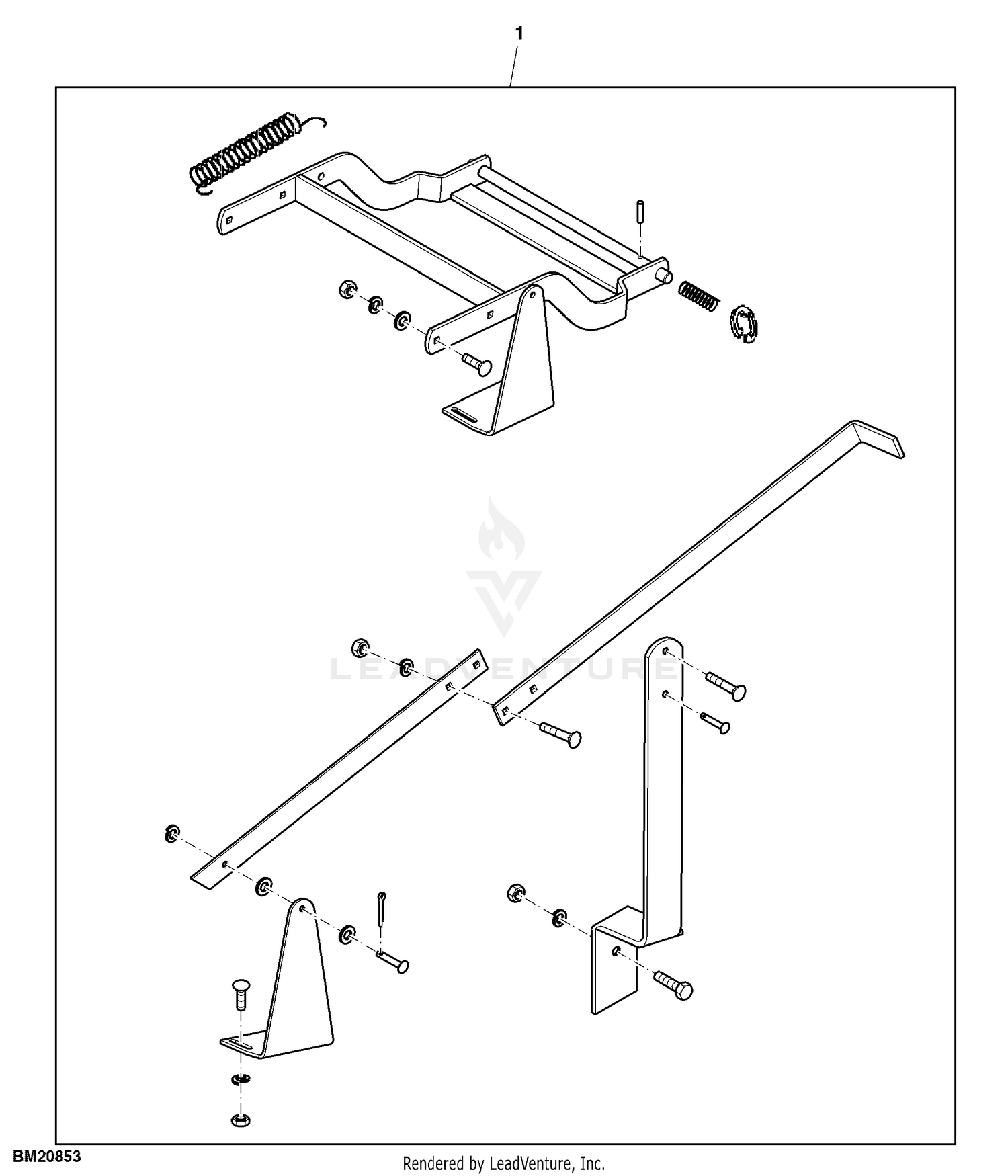 1

LEADVENTURE

BM20853

Rendered by LeadVenture, Inc.