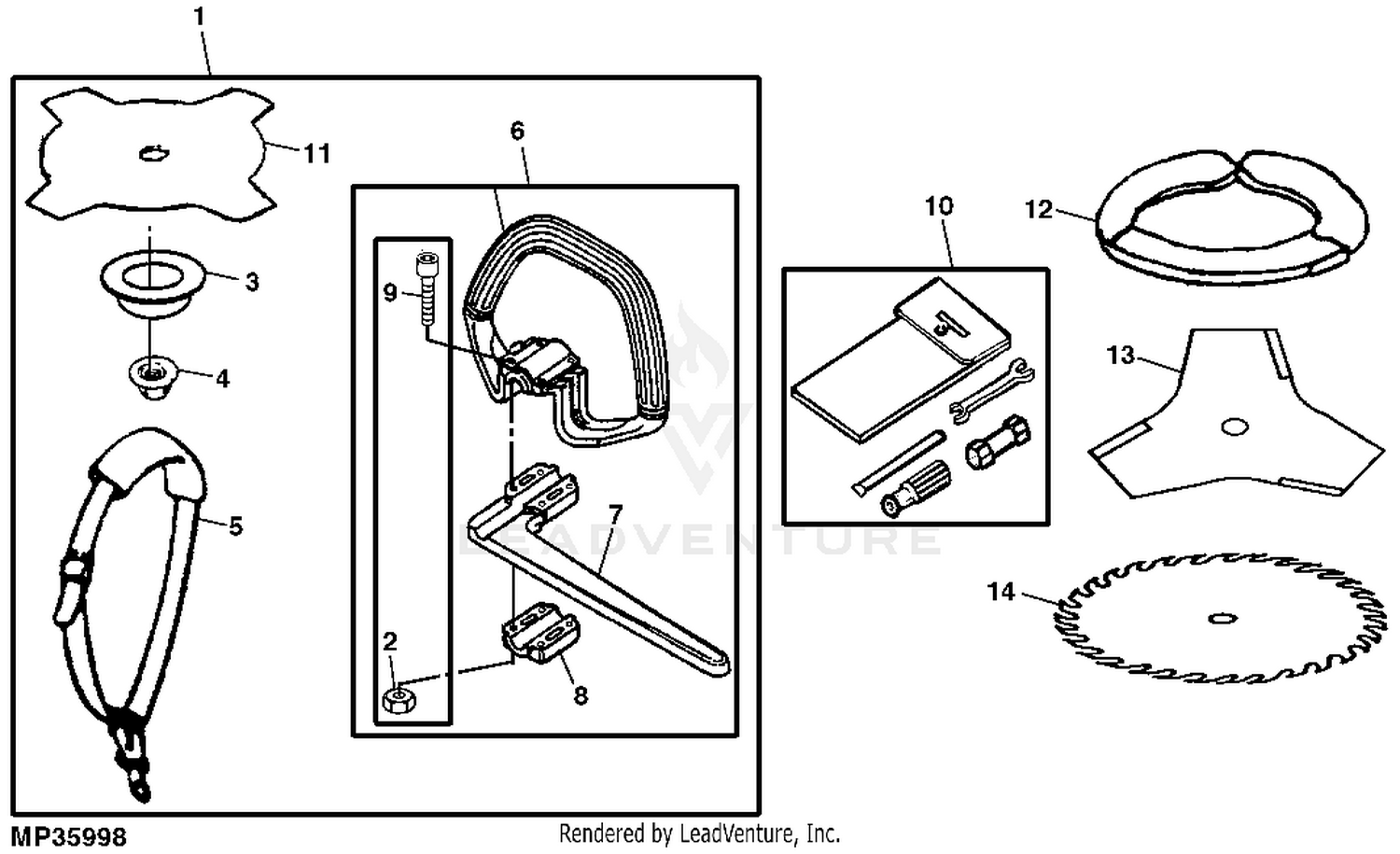 1
11
3
4
5
6
9
7
2
8
10
12
13
14
LEADVENTURE
MP35998
Rendered by LeadVenture, Inc.