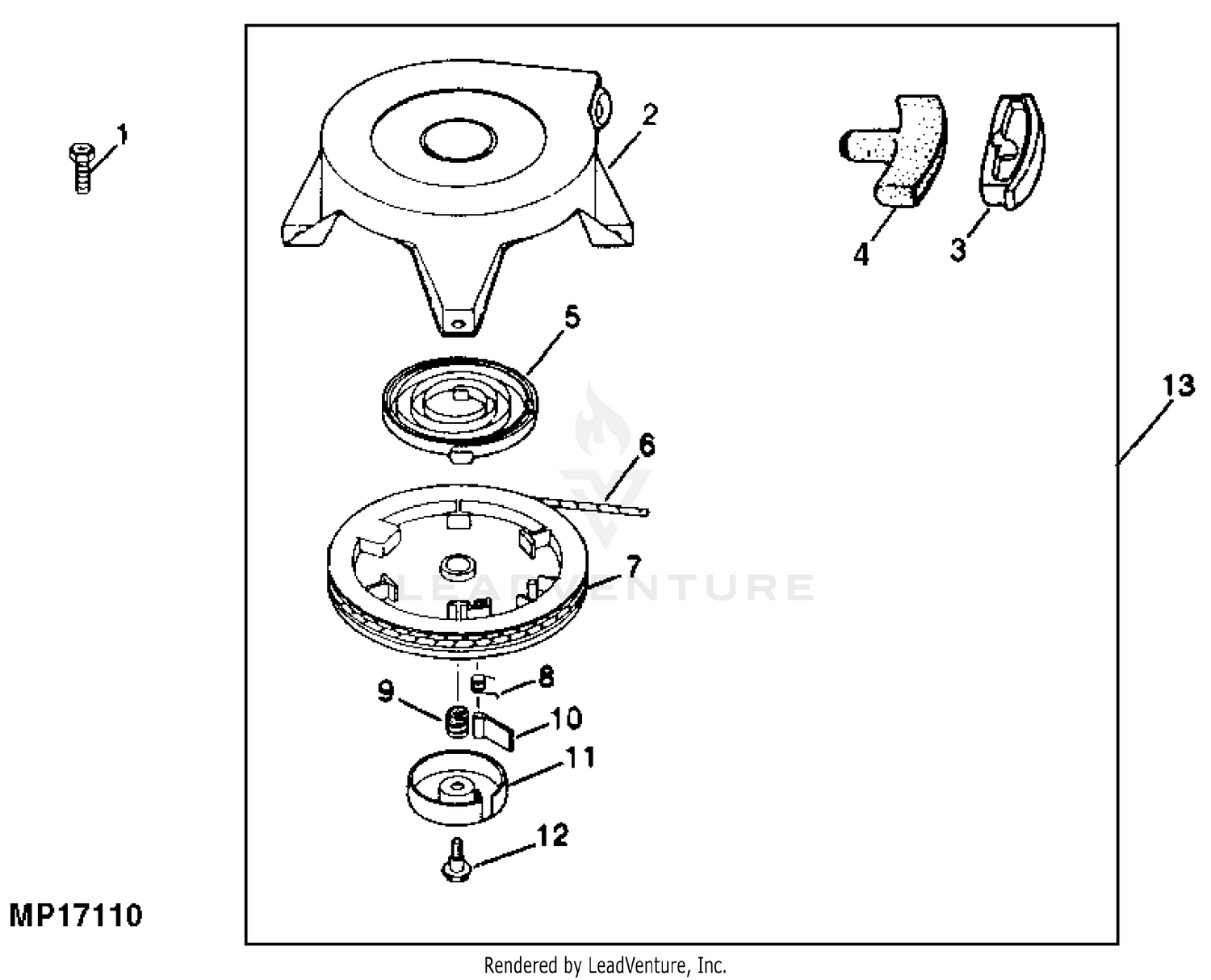 1

2

4

3

5

13

6

7

LEADVENTURE

8

9

10

11

12

MP17110

Rendered by LeadVenture, Inc.