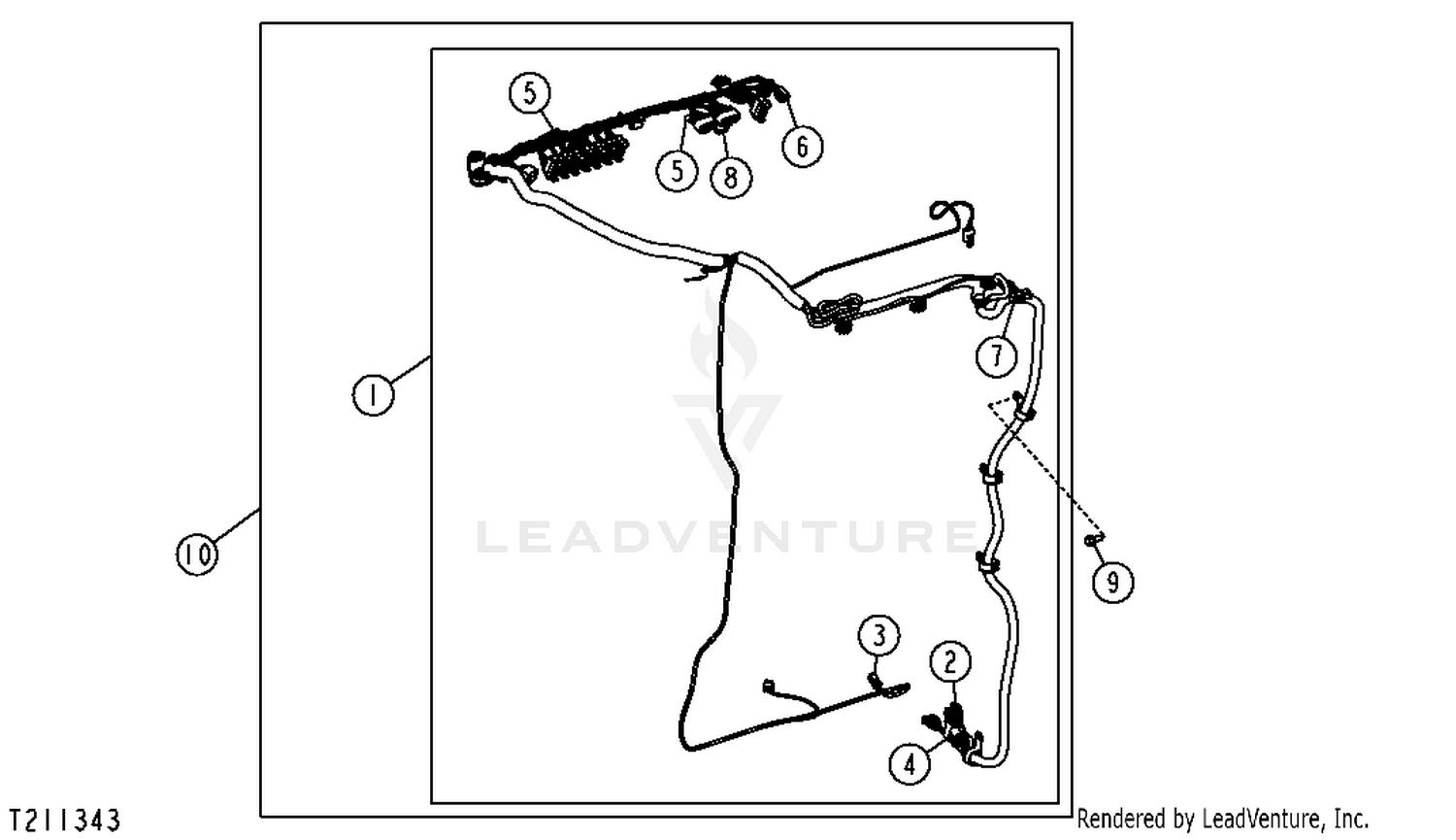 5
5
8
6
7
1
10
9
3
2
4
LEADVENTURE
T211343
Rendered by LeadVenture, Inc.