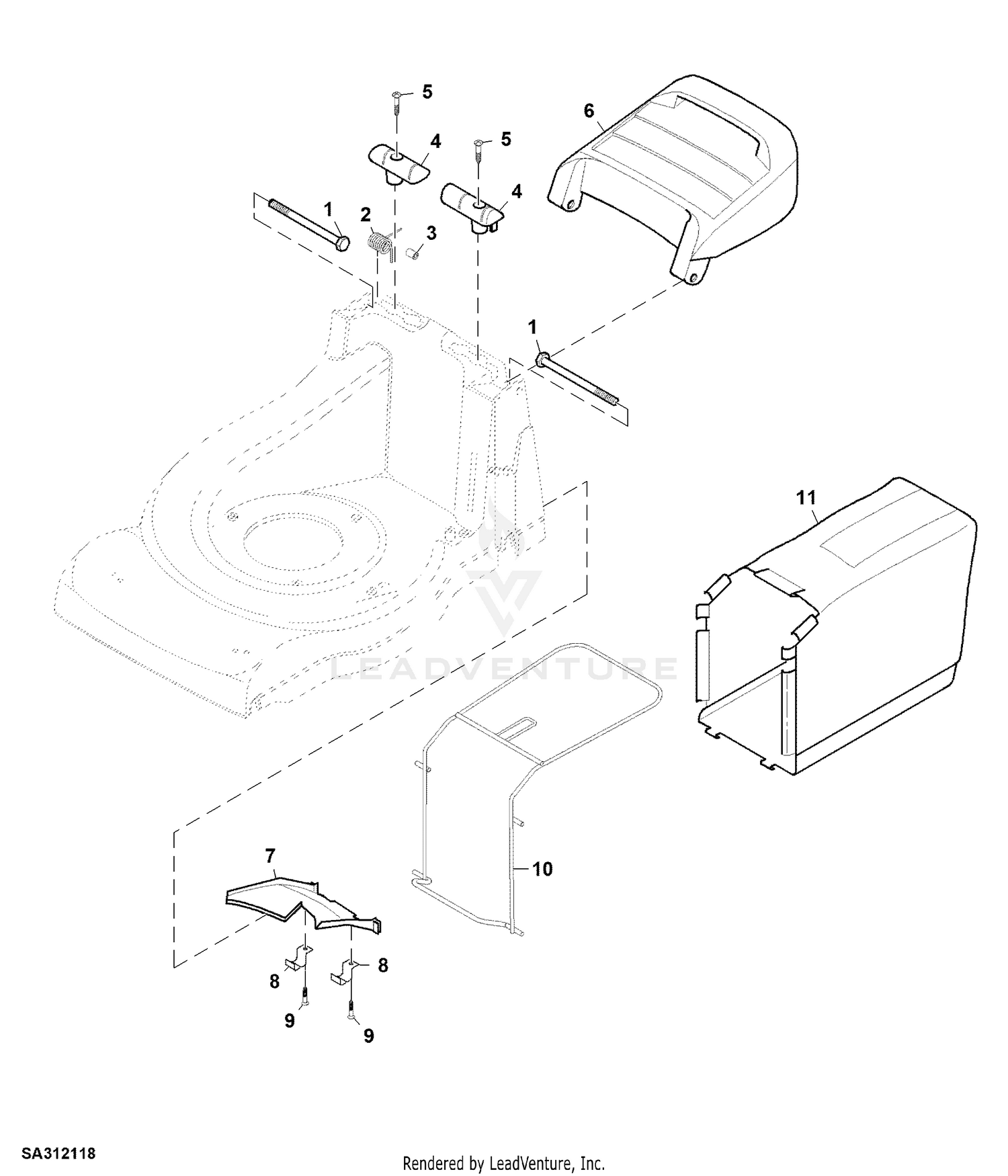 5
6
4
5
4
1
2
3
1
11
LEADVENTURE
7
10
8
8
9
9
SA312118
Rendered by LeadVenture, Inc.