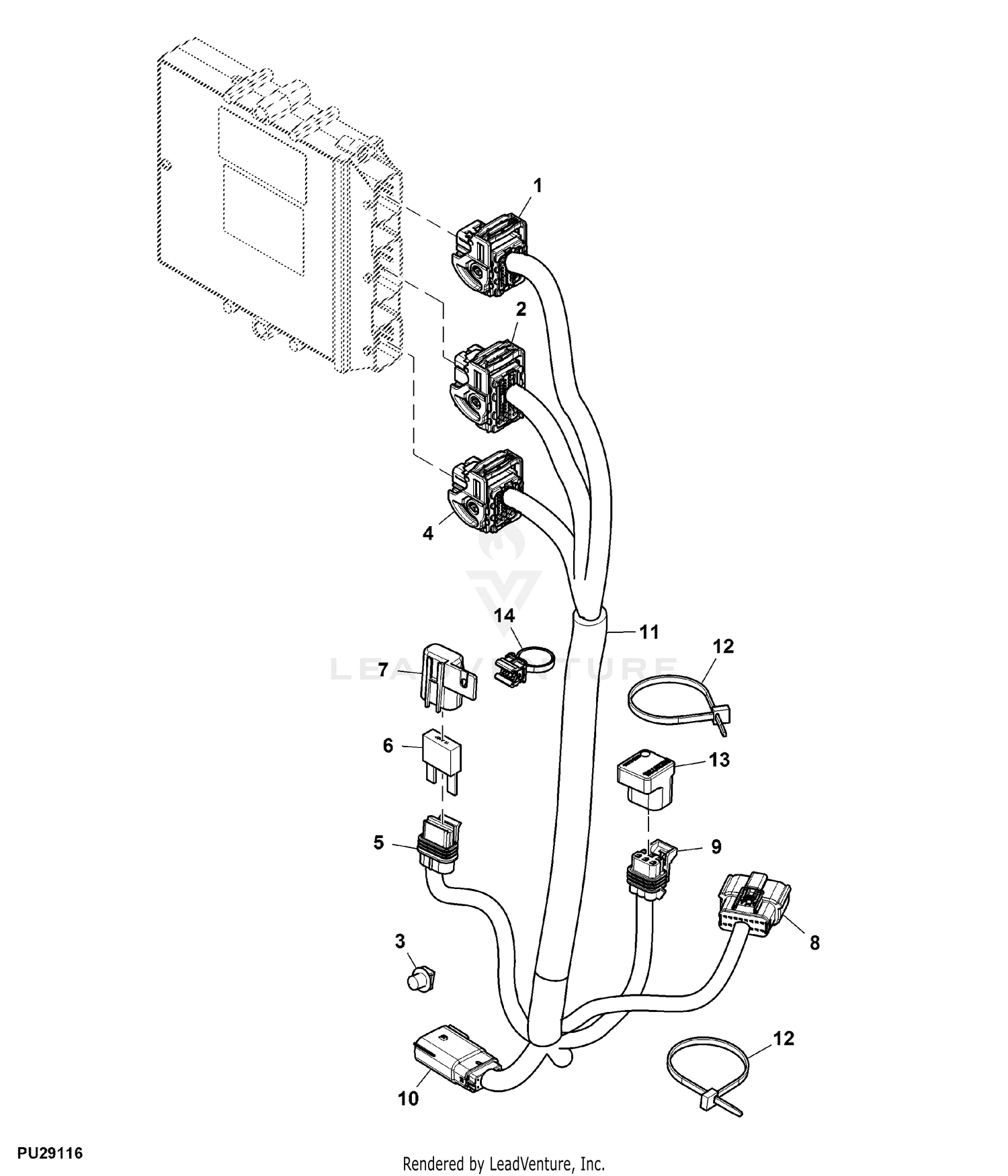 1
2
4
14
11
12
7
6
13
5
9
8
3
12
10
LEADVENTURE
PU29116
Rendered by LeadVenture, Inc.