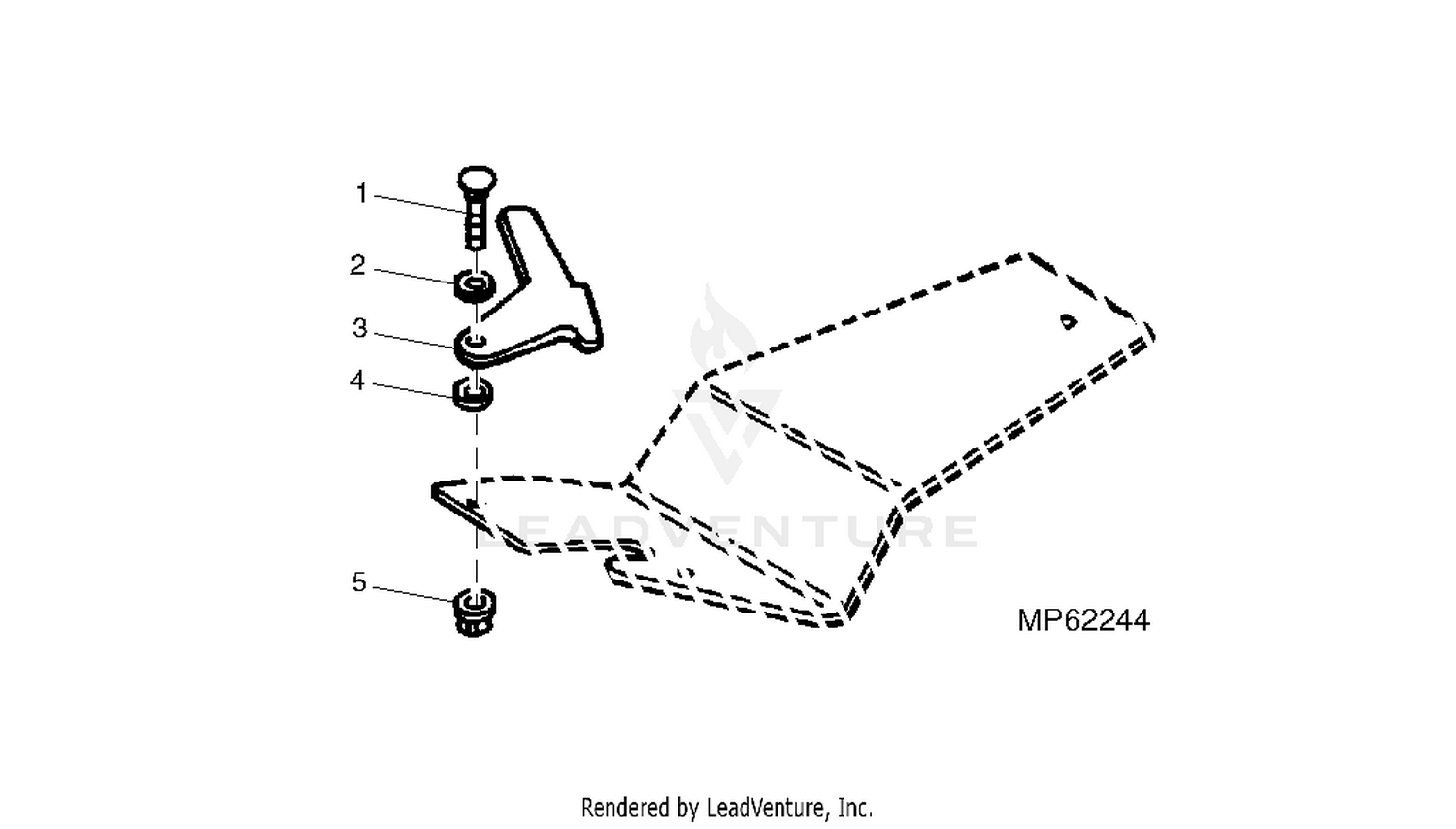 1
2
3
4
5
LEADVENTURE
MP62244
Rendered by LeadVenture, Inc.