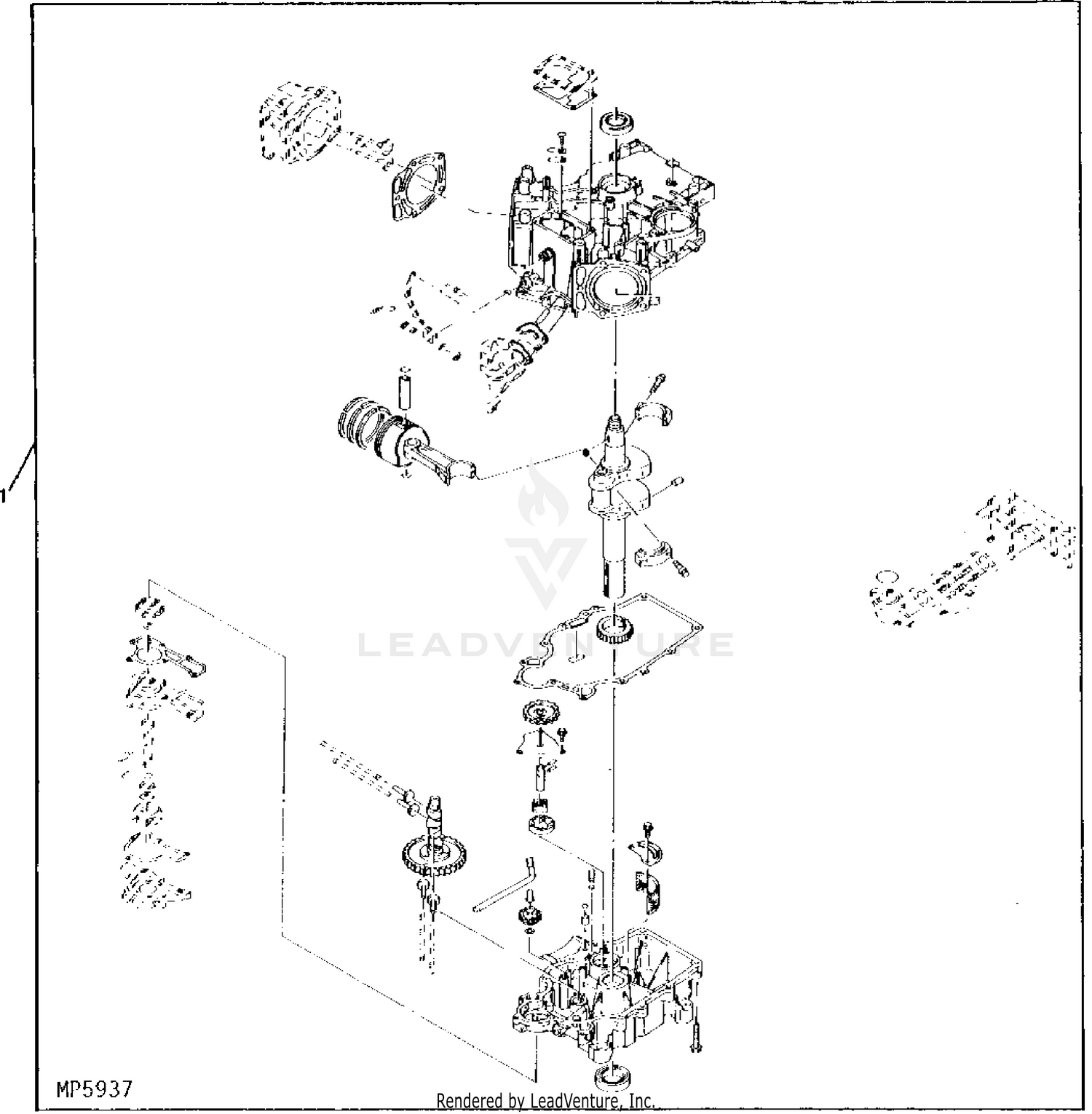 1

LEADVENTURE

MP5937

Rendered by LeadVenture, Inc.