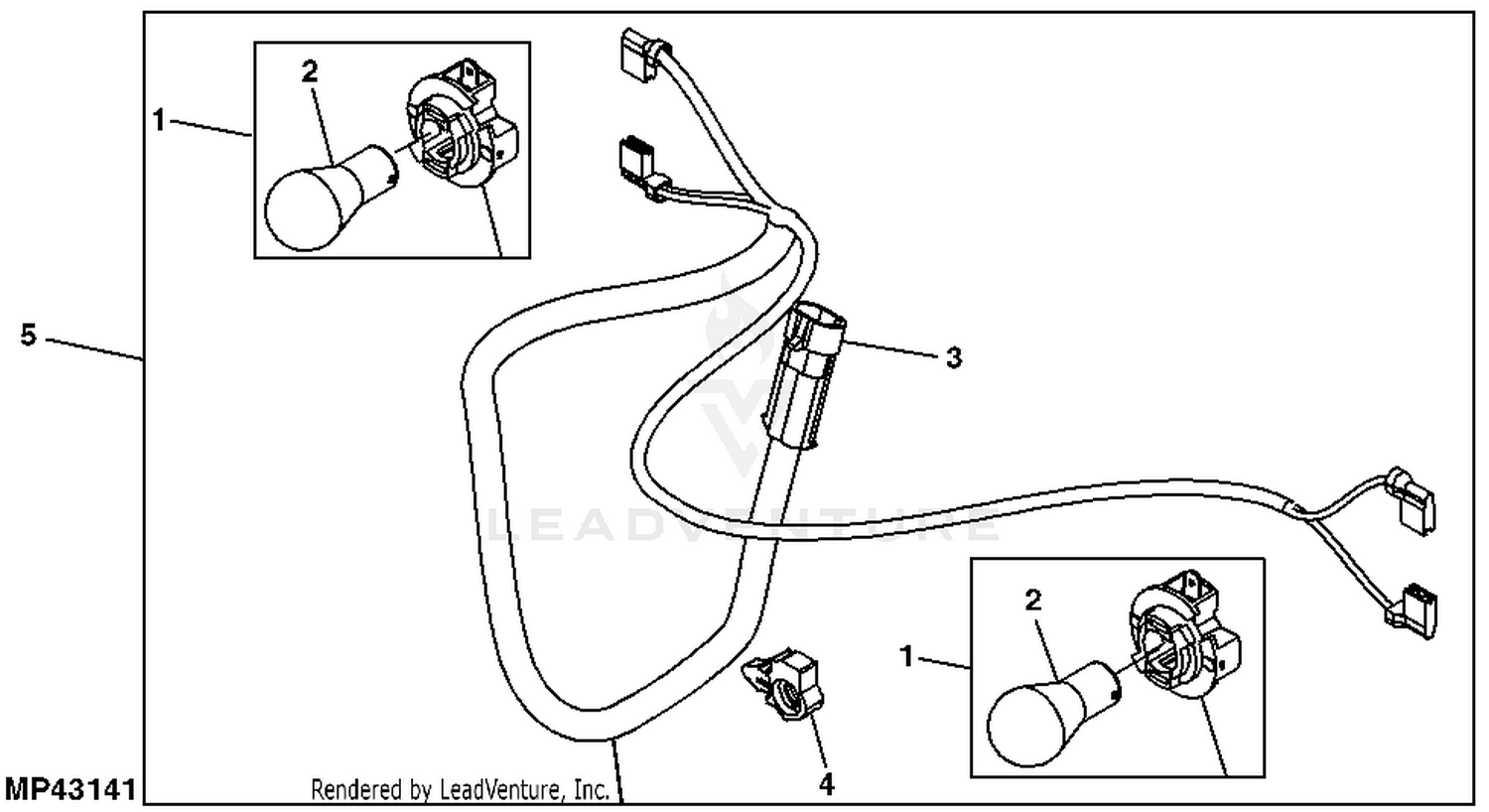 1
2
5
3
LEADVENTURE
1
2
4
MP43141
Rendered by LeadVenture, Inc.