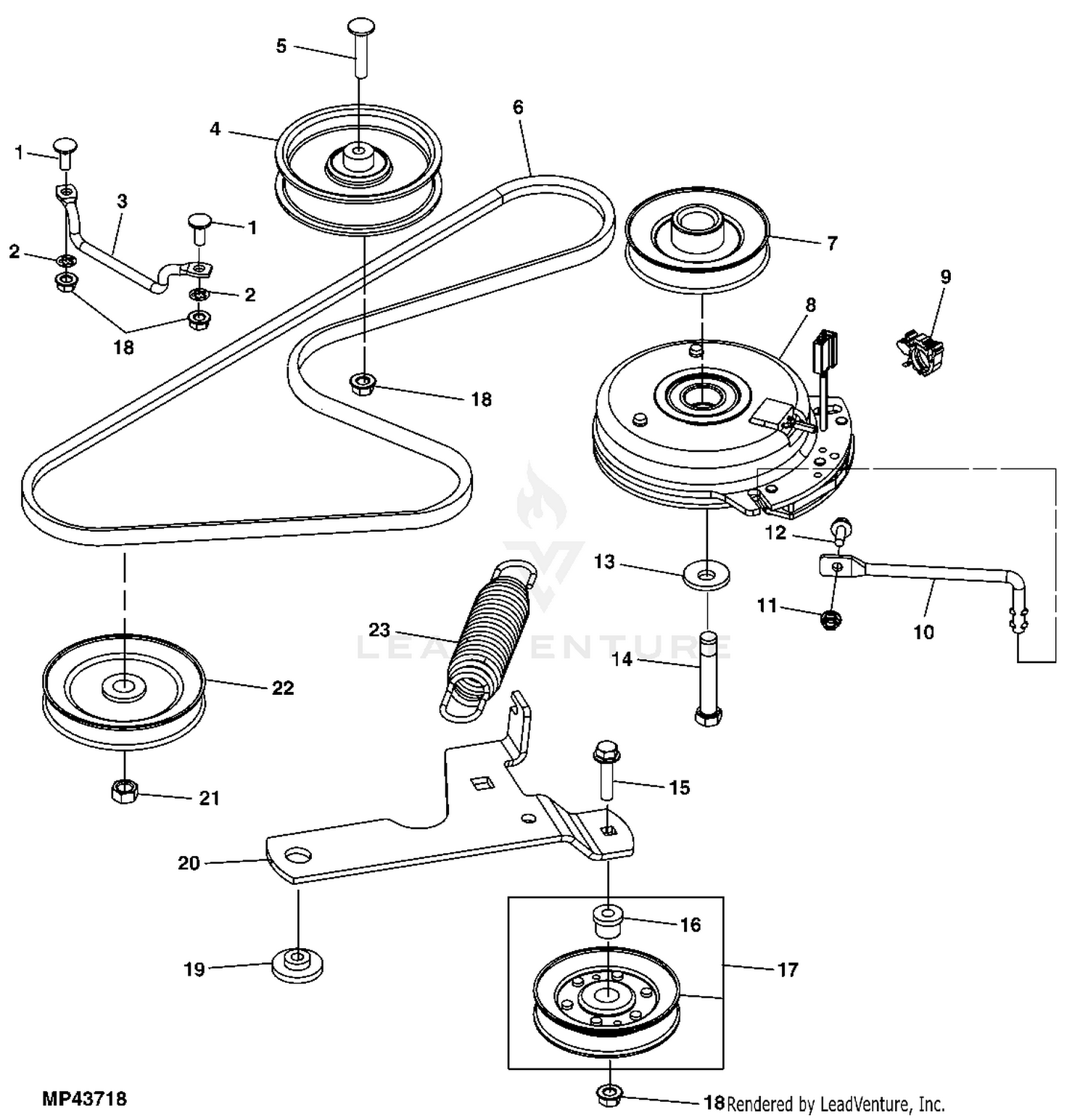 5
6
4
1
3
1
2
2
18
7
9
8
18
12
13
11
10
23
14
22
21
15
20
16
19
17
MP43718
18 Rendered by LeadVenture, Inc.
LEADVENTURE