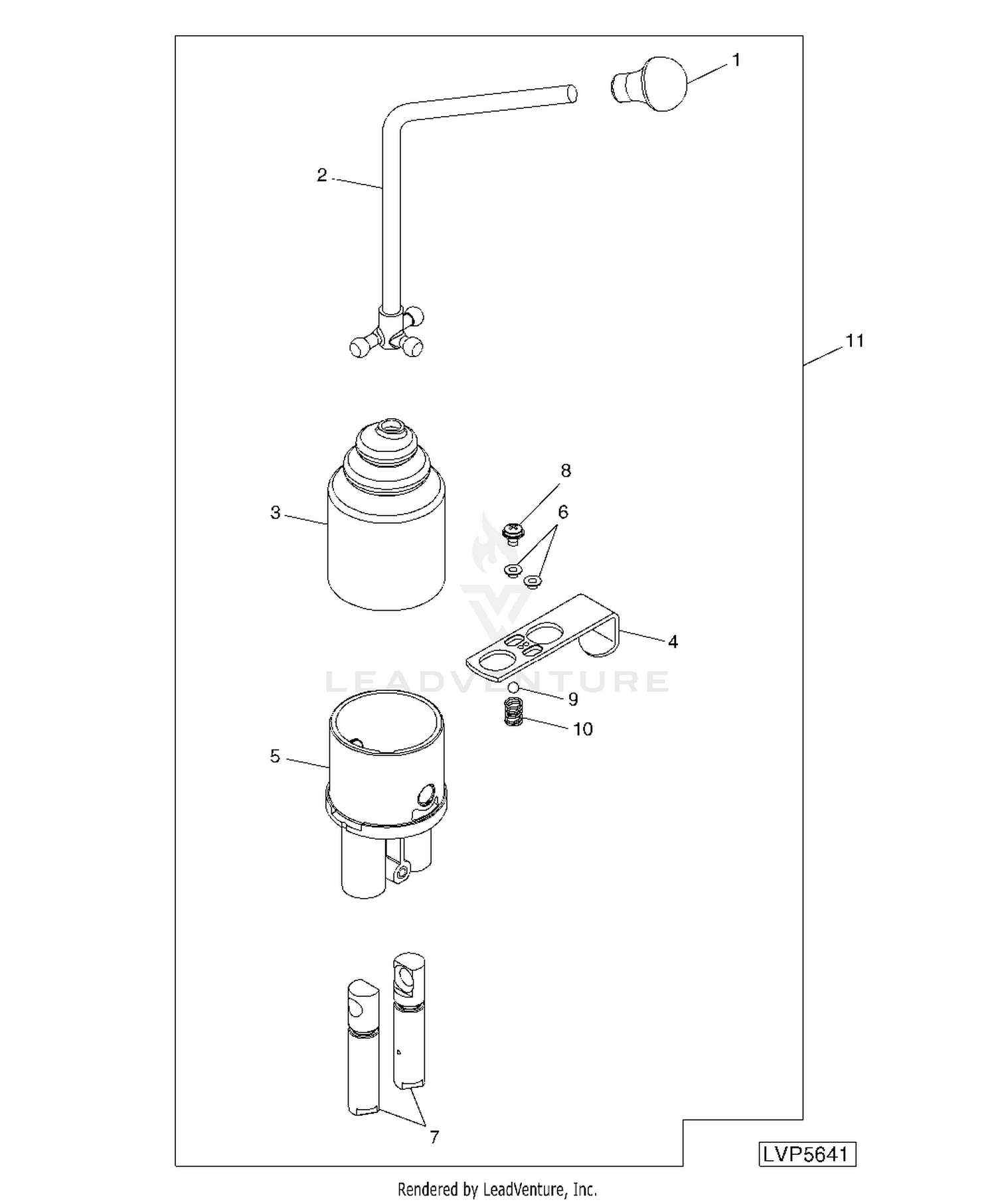 1
2
11
8
6
3
4
LEADVENTURE
9
10
5
7
LVP5641
Rendered by LeadVenture, Inc.