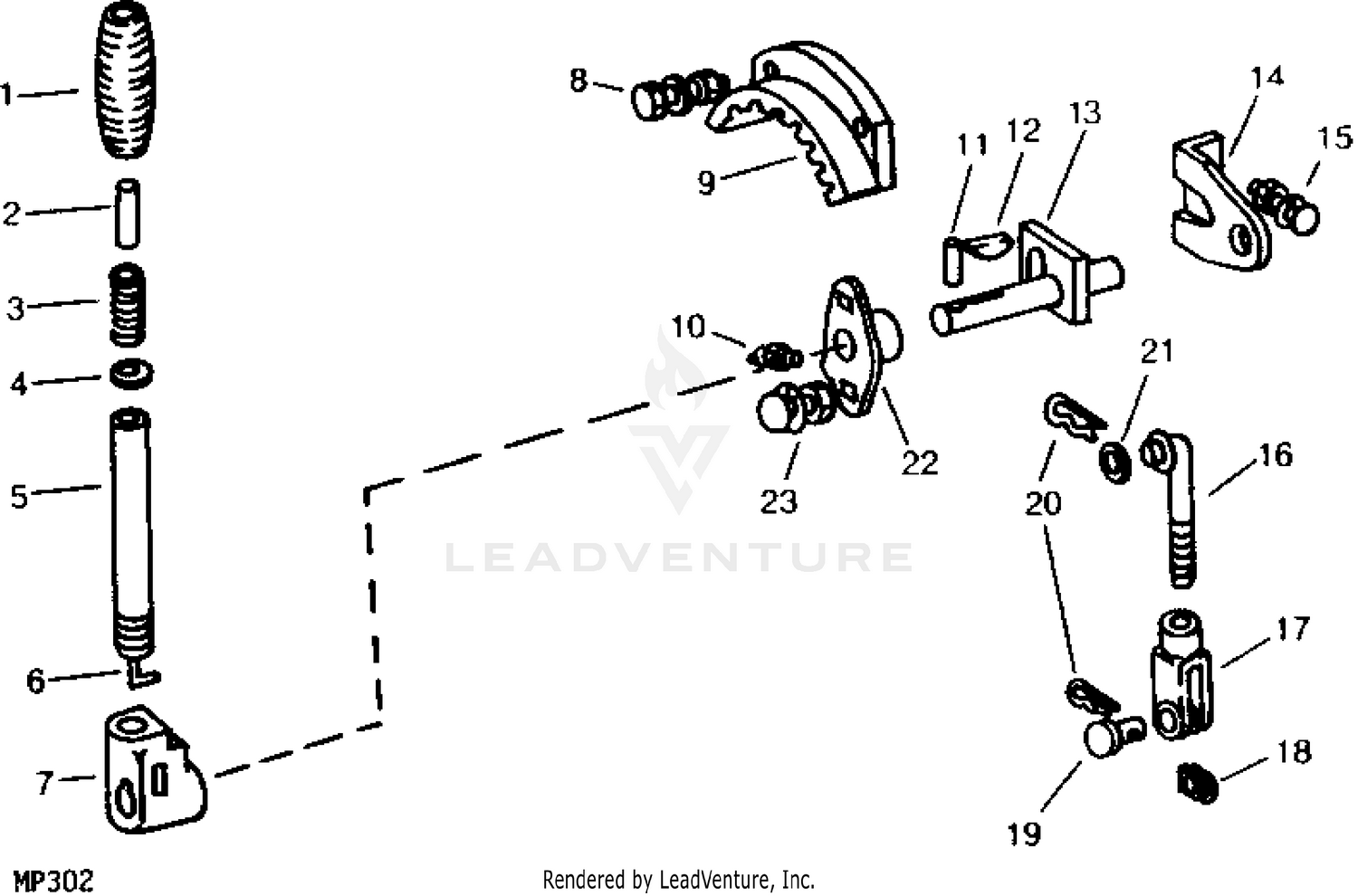 1
2
3
4
5
6
7
8
9
10
11
12
13
14
15
16
17
18
19
20
21
22
23
LEADVENTURE
MP302
Rendered by LeadVenture, Inc.