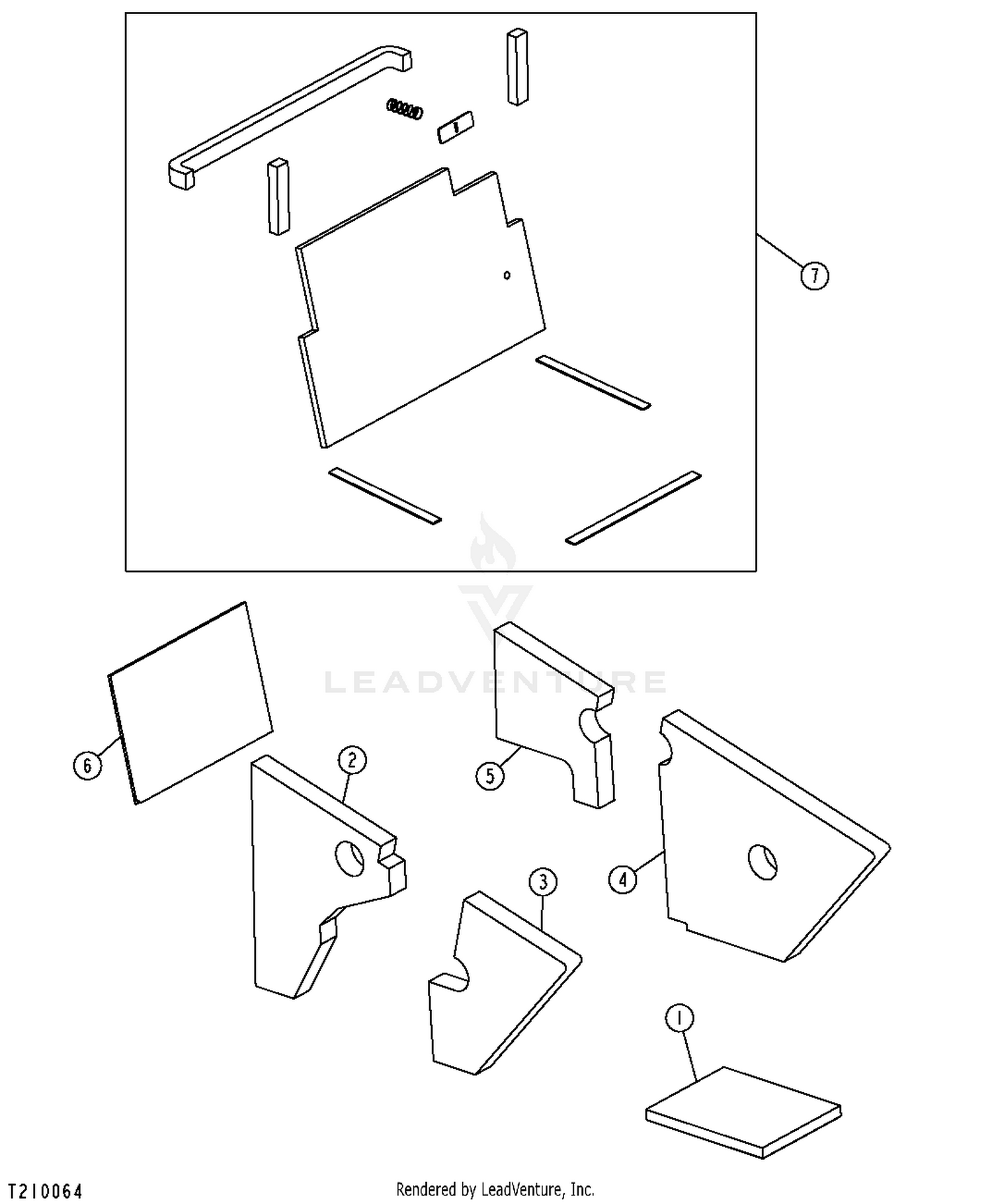 7
LEADVENTURE
6
2
5
4
3
1
T210064
Rendered by LeadVenture, Inc.