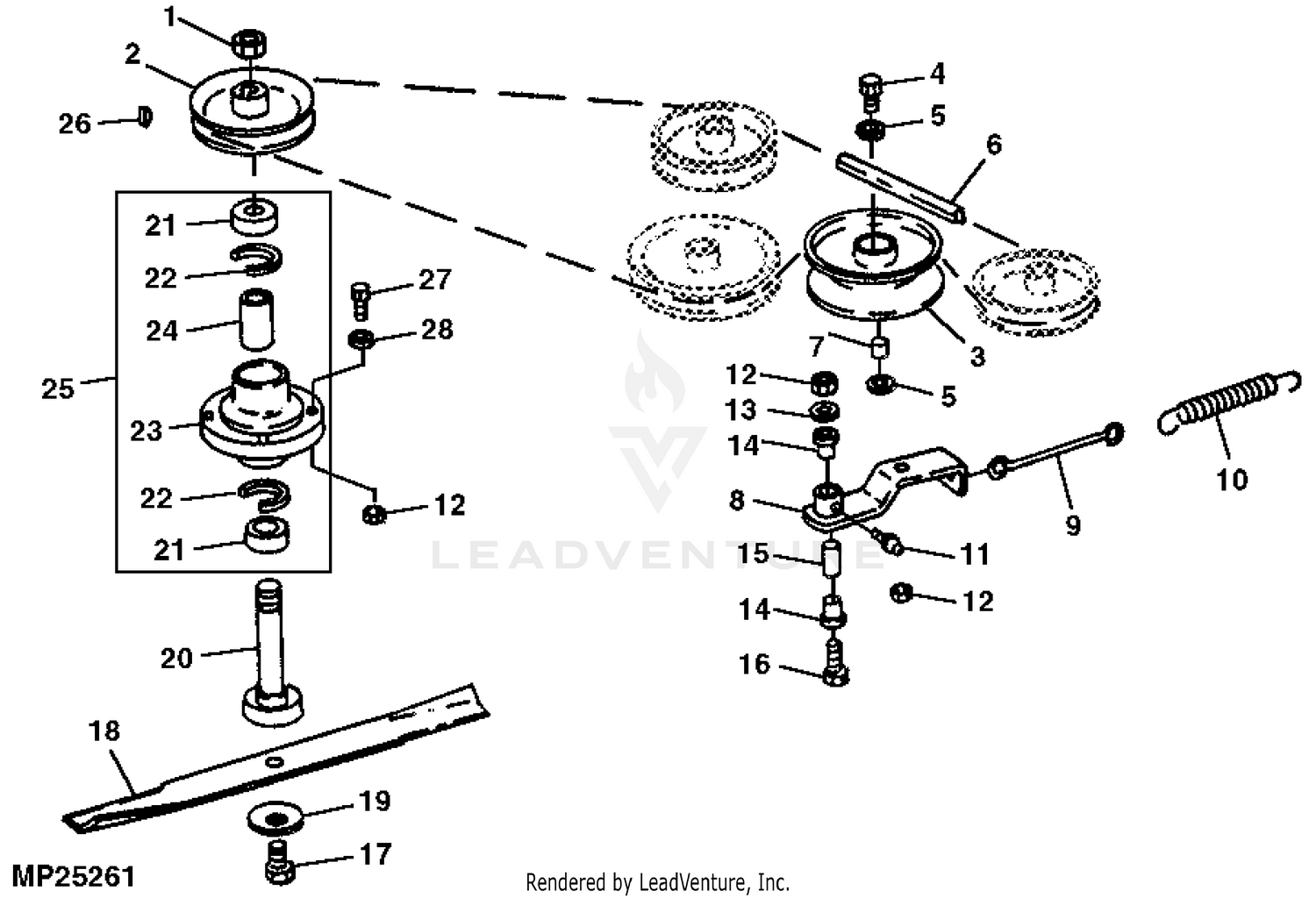 1
2
26
21
22
24
25
23
22
21
27
28
12
20
18
19
17
4
5
6
3
7
5
12
13
14
8
15
14
16
11
12
9
10
LEADVENTURE
MP25261
Rendered by LeadVenture, Inc.