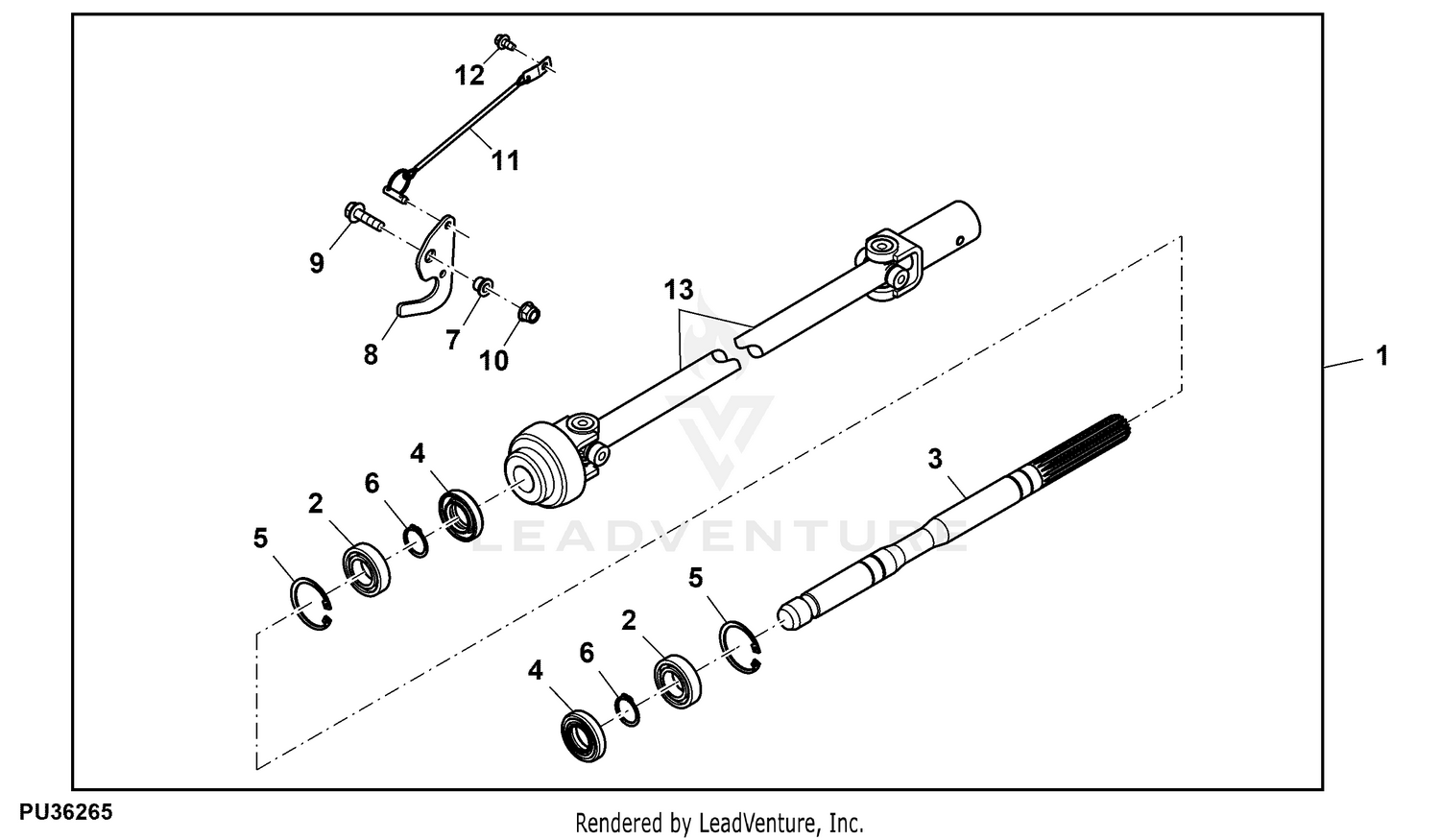 12
11
9
8
7
10
13
1
4
6
2
5
3
5
2
6
4
LEADVENTURE
PU36265
Rendered by LeadVenture, Inc.