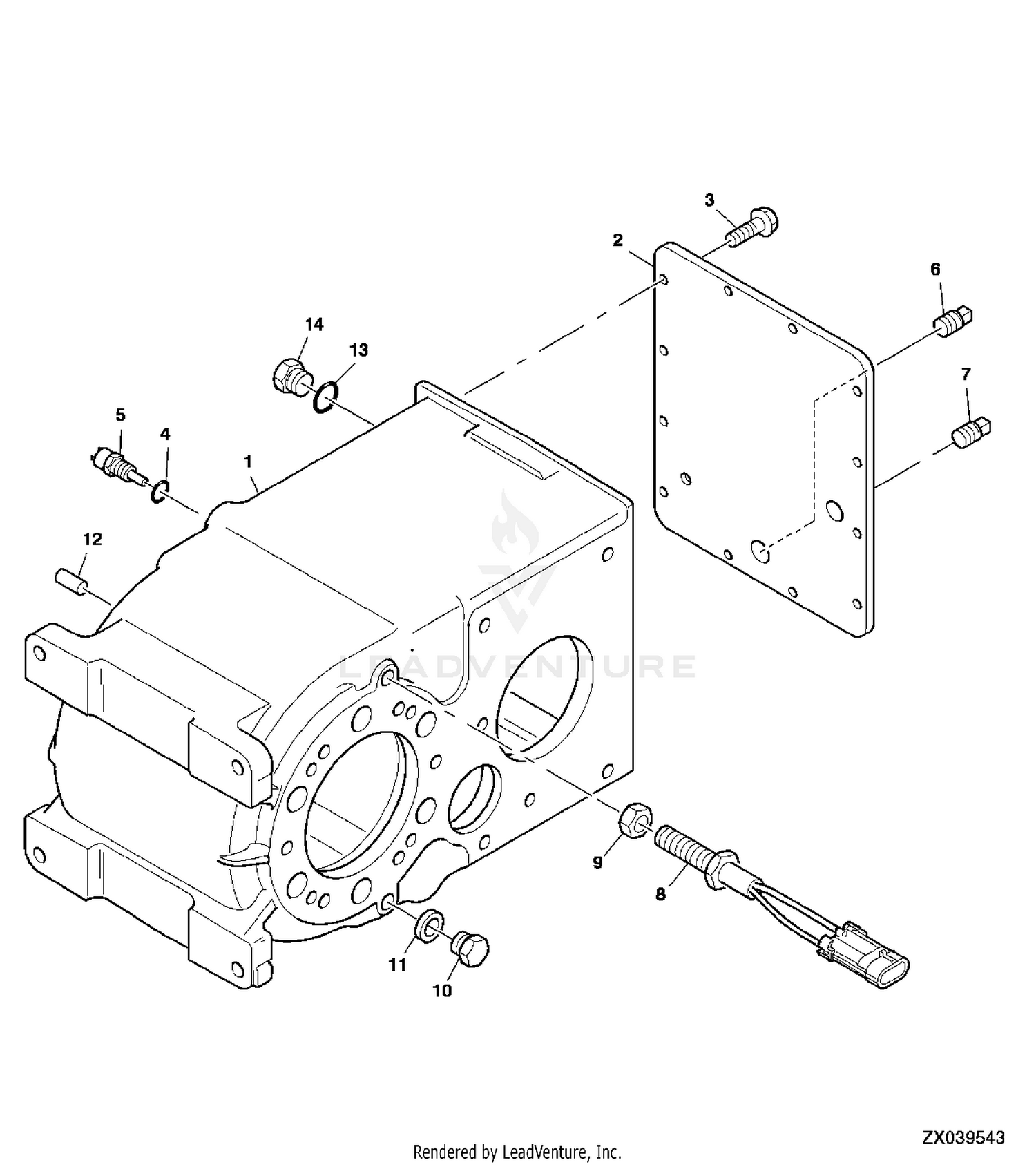 3
2
6
14
13
7
5
4
1
12
LEADVENTURE
9
8
11
10
ZX039543
Rendered by LeadVenture, Inc.