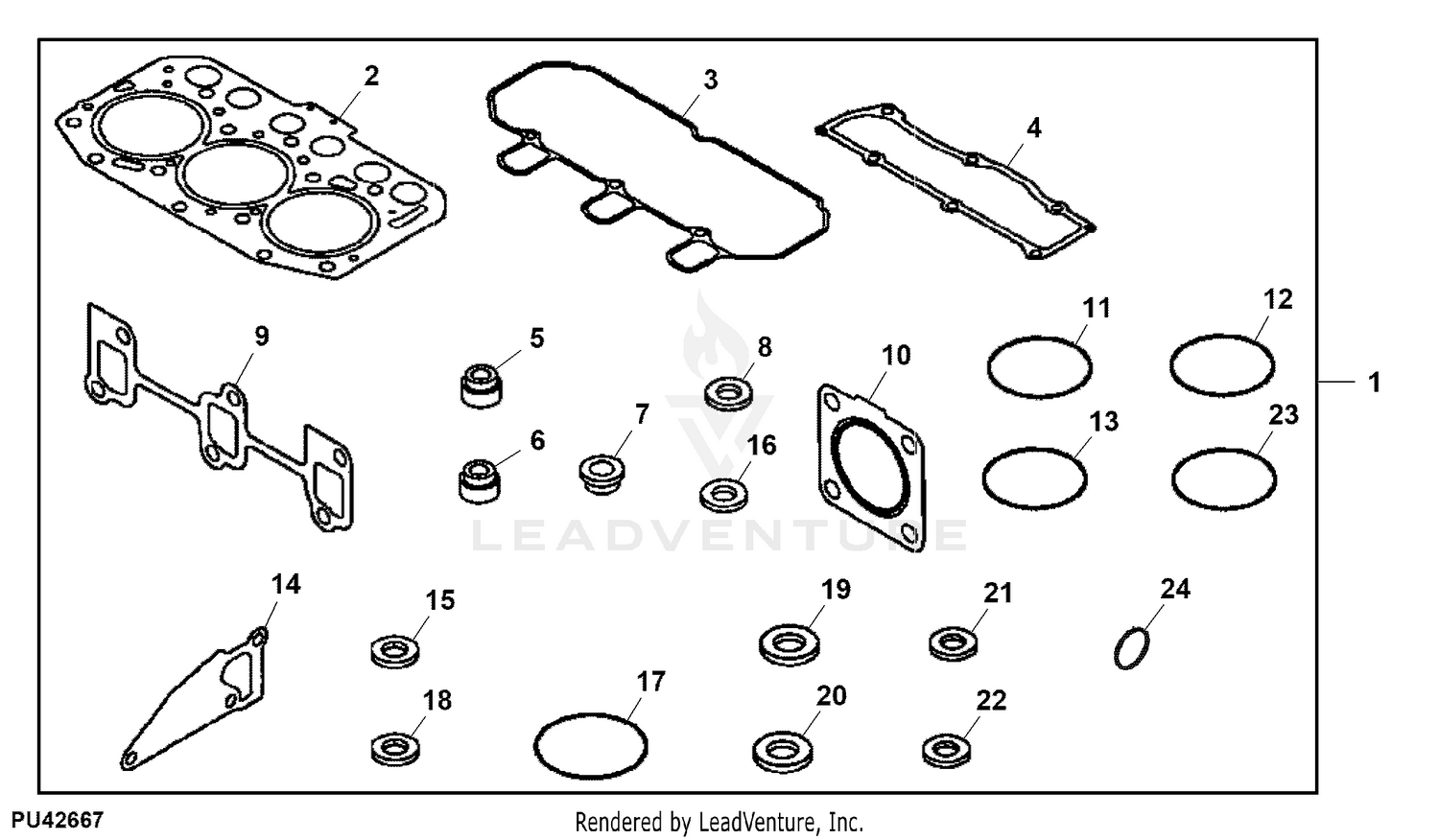 2
3
4
9
5
8
10
11
12
1
6
7
16
13
23
LEADVENTURE
14
15
19
21
24
18
17
20
22
PU42667
Rendered by LeadVenture, Inc.