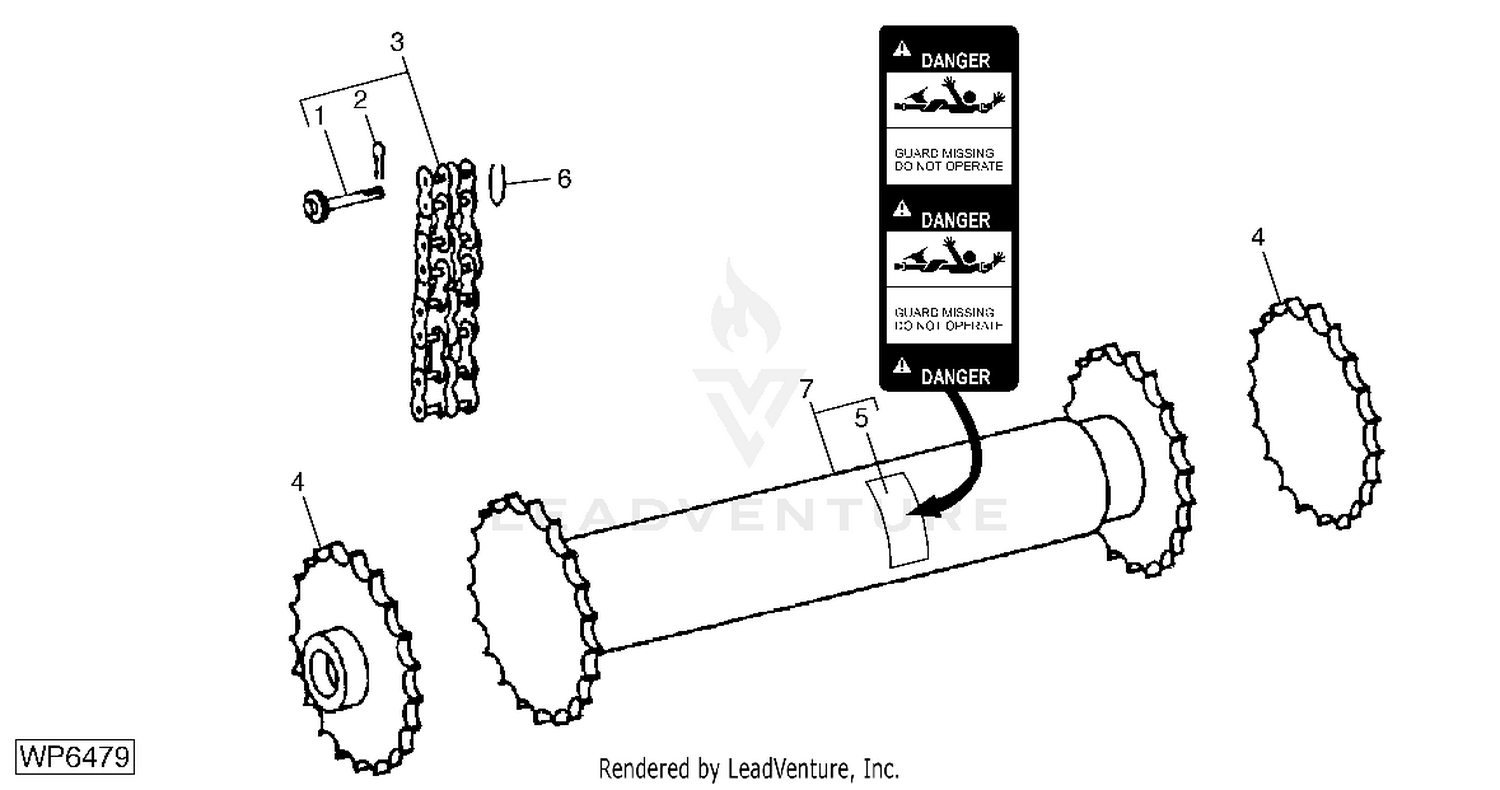 3
1
2
6
DANGER
GUARD MISSING
DO NOT OPERATE
DANGER
GUARD MISSING
DO NOT OPERATE
DANGER
4
7
5
4
LEADVENTURE
WP6479
Rendered by LeadVenture, Inc.