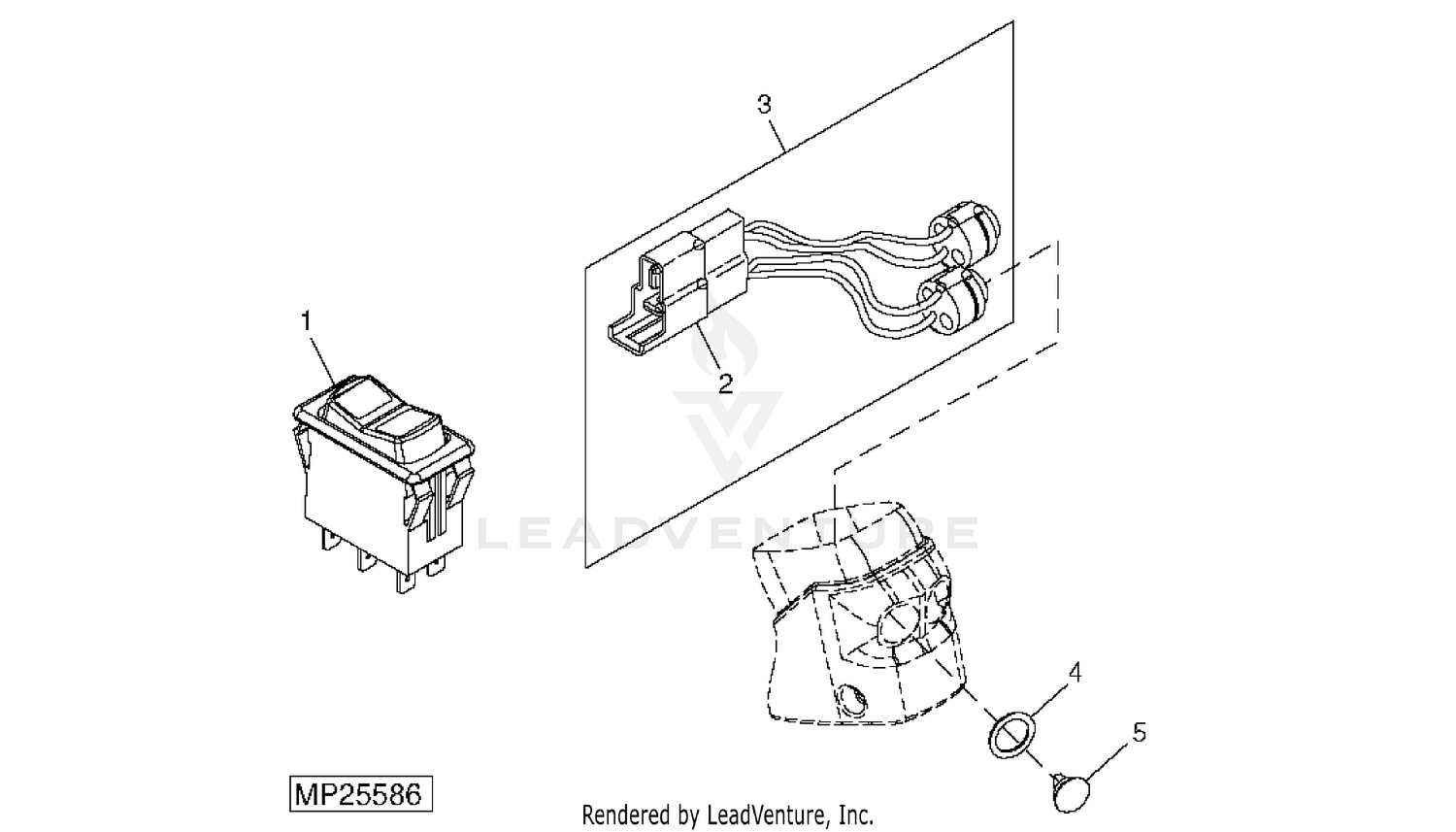 3

1

2

LEADVENTURE

4

5

MP25586

Rendered by LeadVenture, Inc.