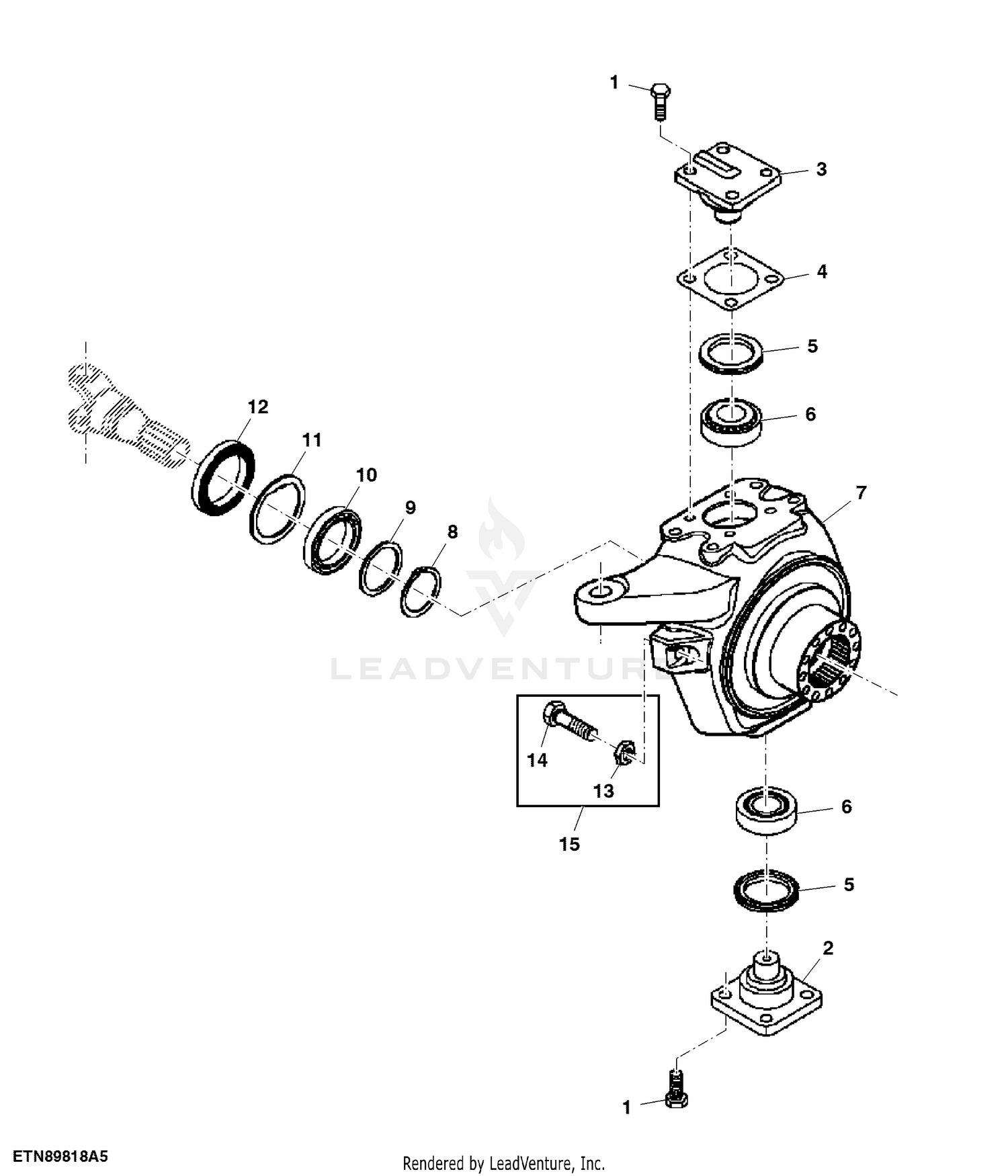 1
3
4
5
6
12
11
10
9
8
7
LEADVENTURE
14
13
15
6
5
2
1
ETN89818A5
Rendered by LeadVenture, Inc.