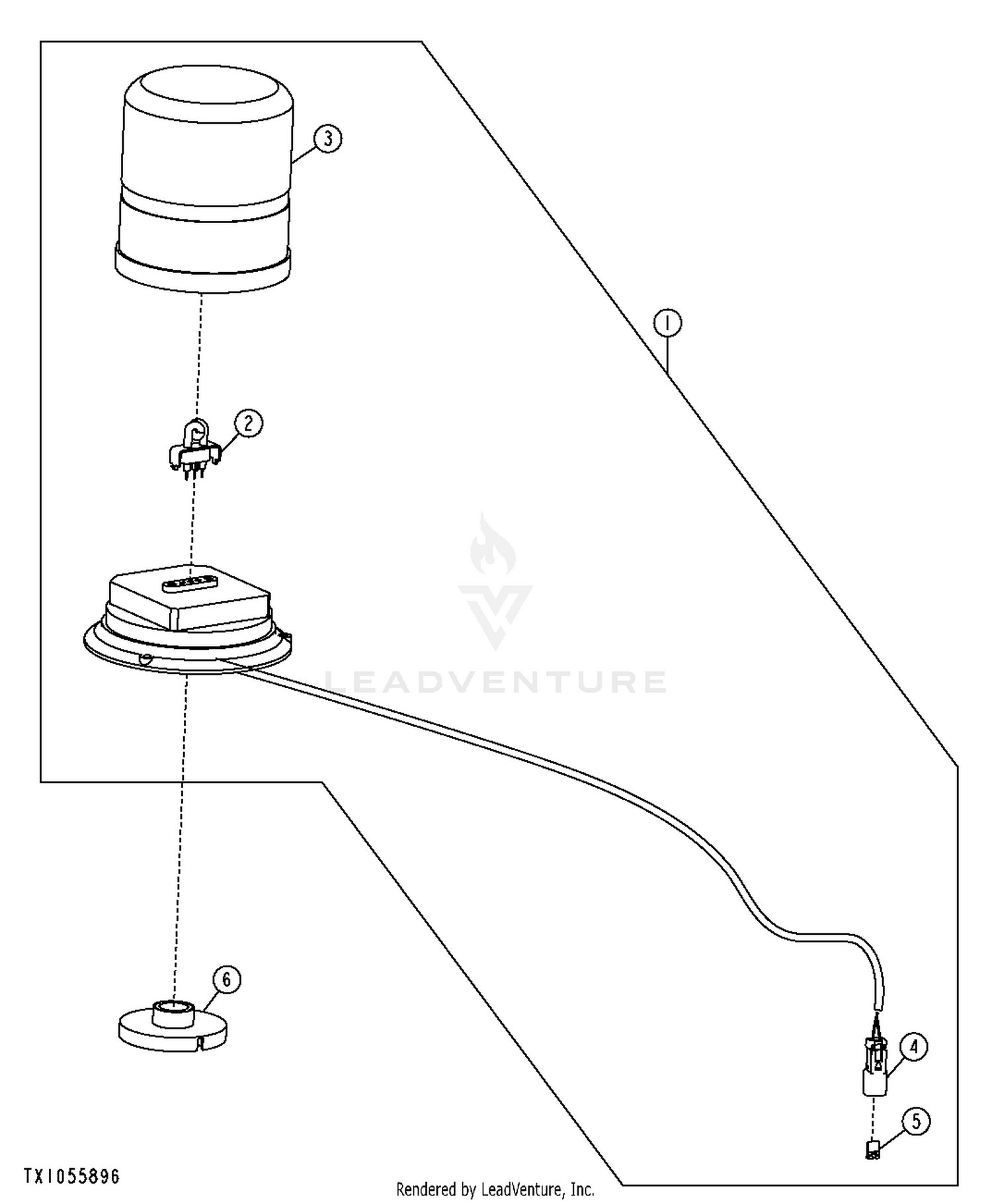 3

1

2

LEADVENTURE

6

4

5

TX1055896

Rendered by LeadVenture, Inc.