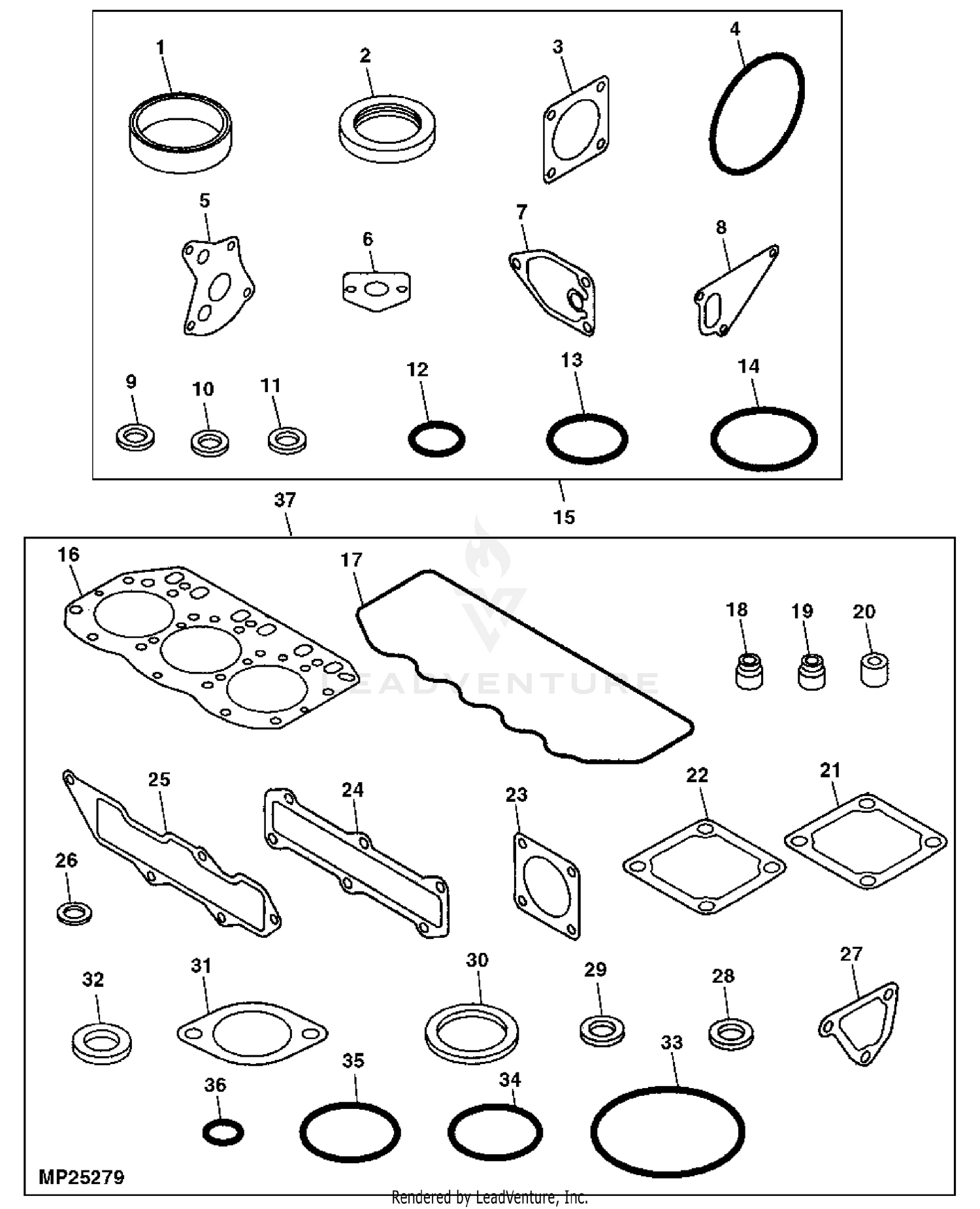 1
2
3
4
5
6
7
8
9
10
11
12
13
14
37
15
16
17
18
19
20
LEADVENTURE
25
24
23
22
21
26
32
31
30
29
28
27
36
35
34
33
MP25279
Rendered by LeadVenture, Inc.