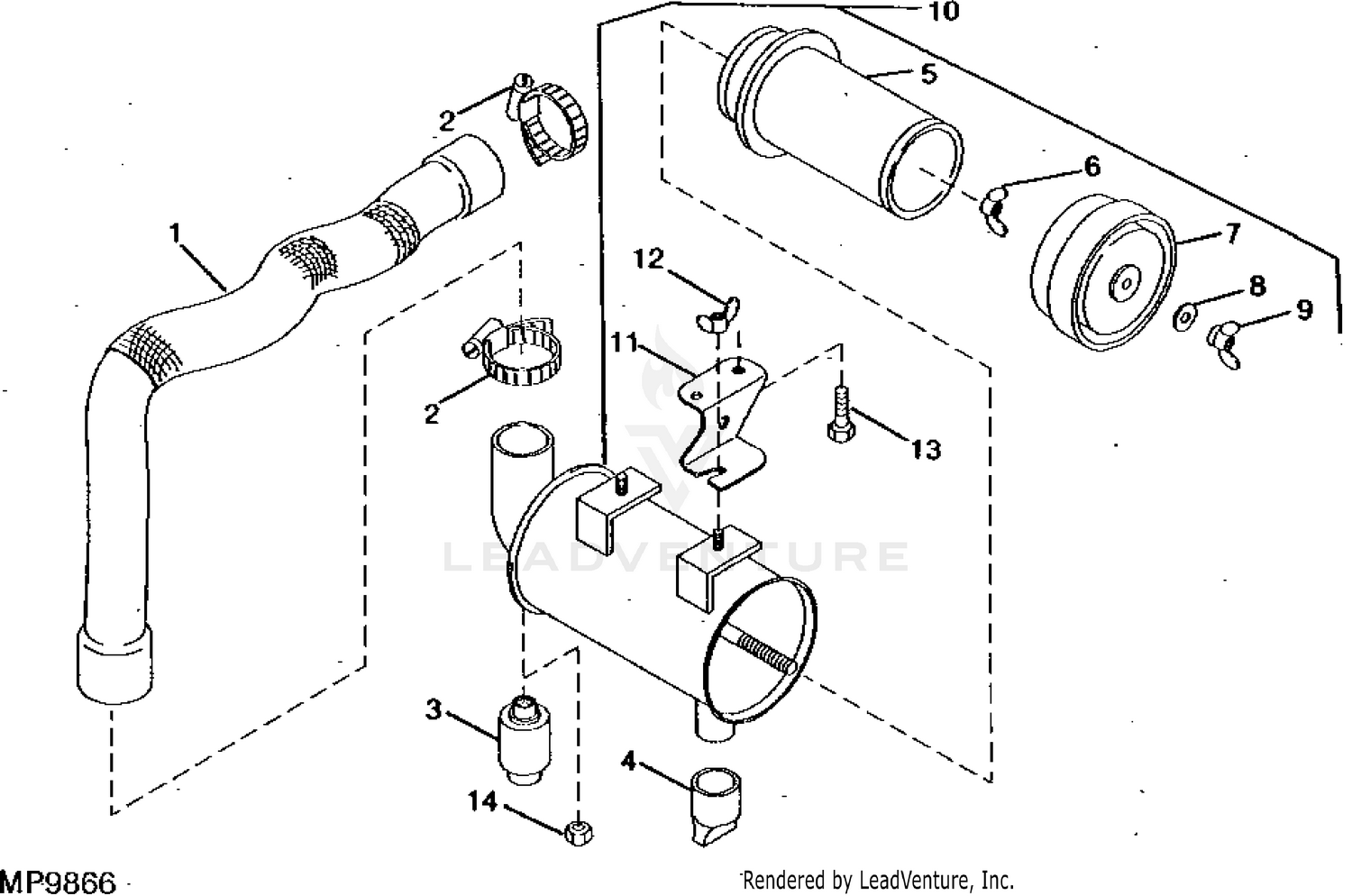 10
5
2
6
1
7
12
8
9
11
2
13
LEADVENTURE
3
4
14
MP9866
Rendered by LeadVenture, Inc.