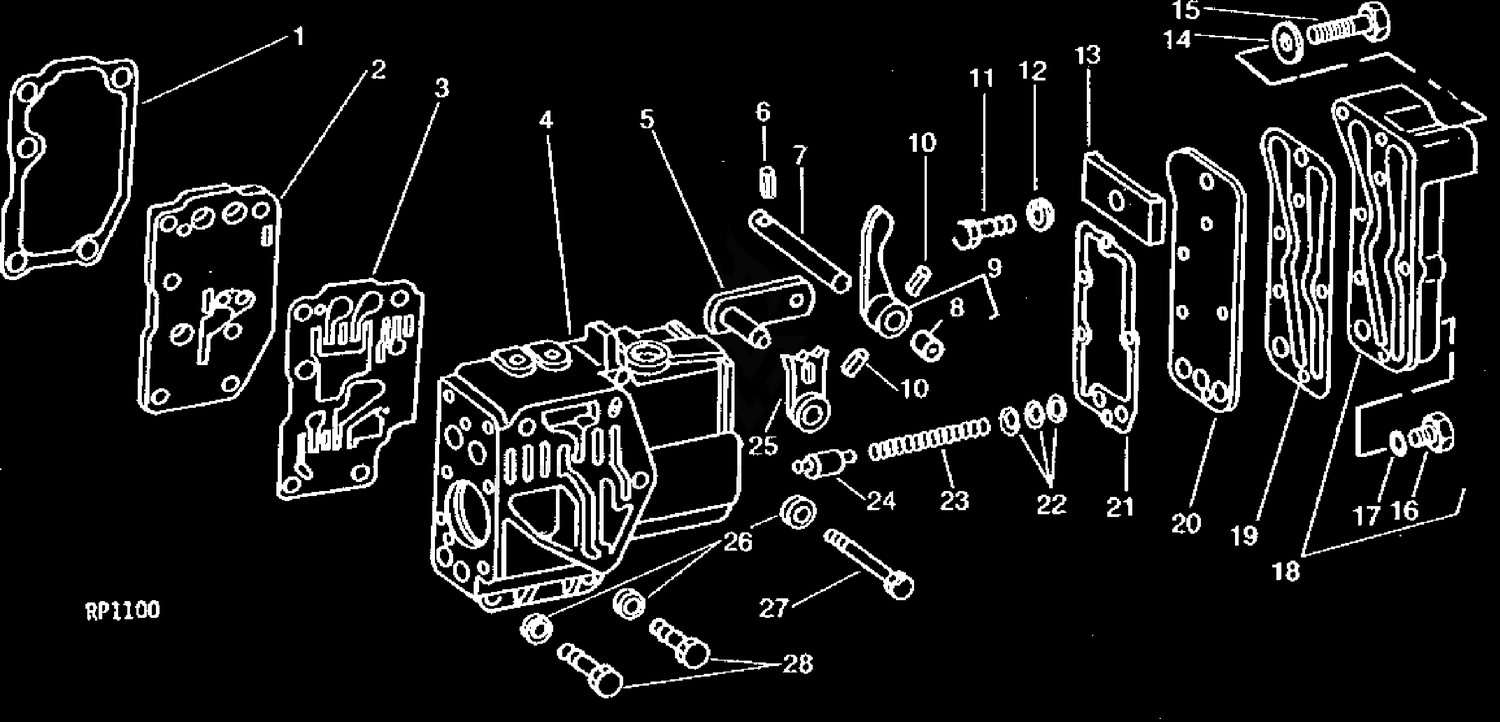 1
2
3
4
5
6
7
10
11
12
13
15
14
9
8
10
25
24
23
22
21
20
19
18
17
16
26
27
28
RP1100