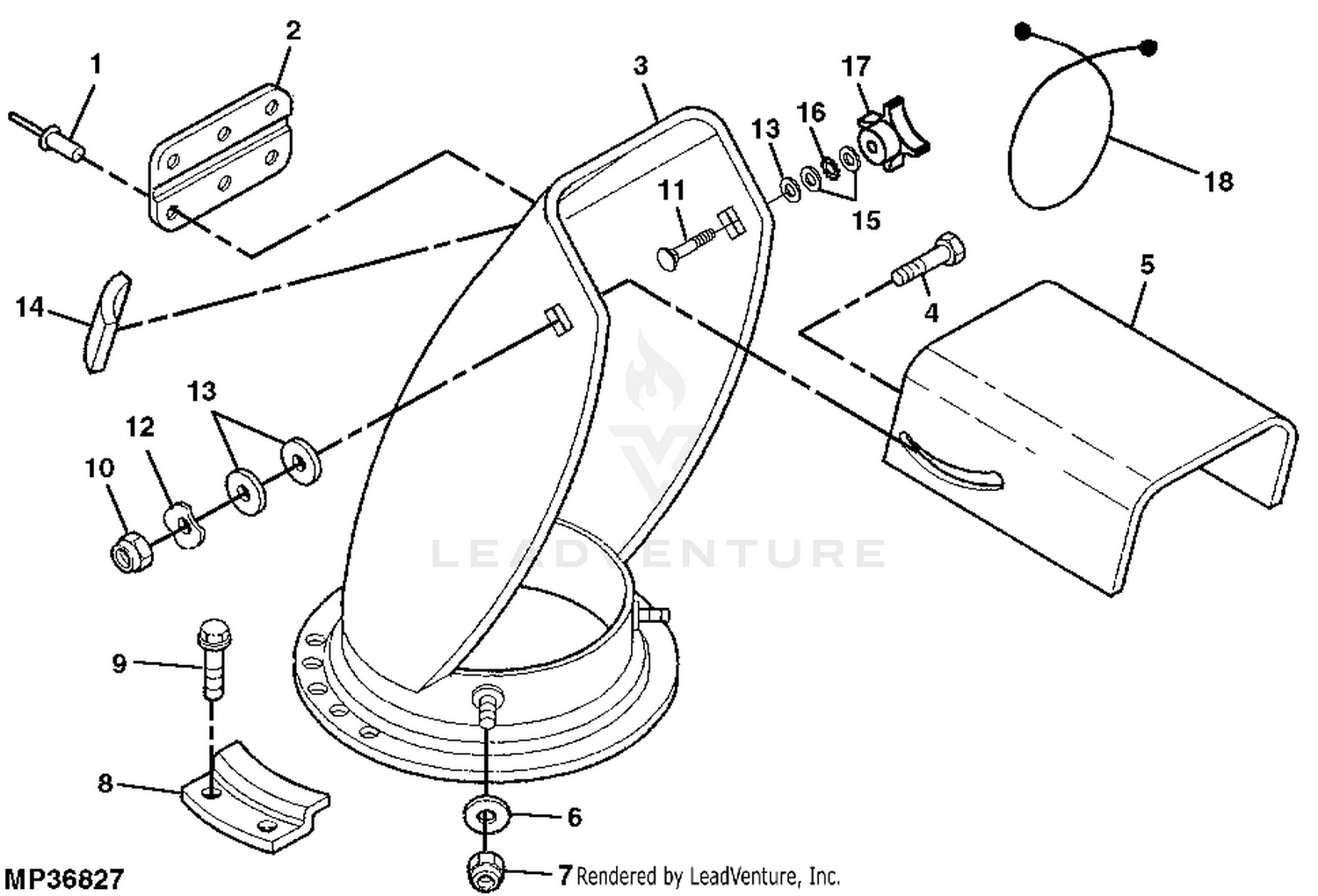 1
2
3
17
13
16
18
11
15
4
5
14
13
12
10
LEADVENTURE
9
8
6
MP36827
7 Rendered by LeadVenture, Inc.