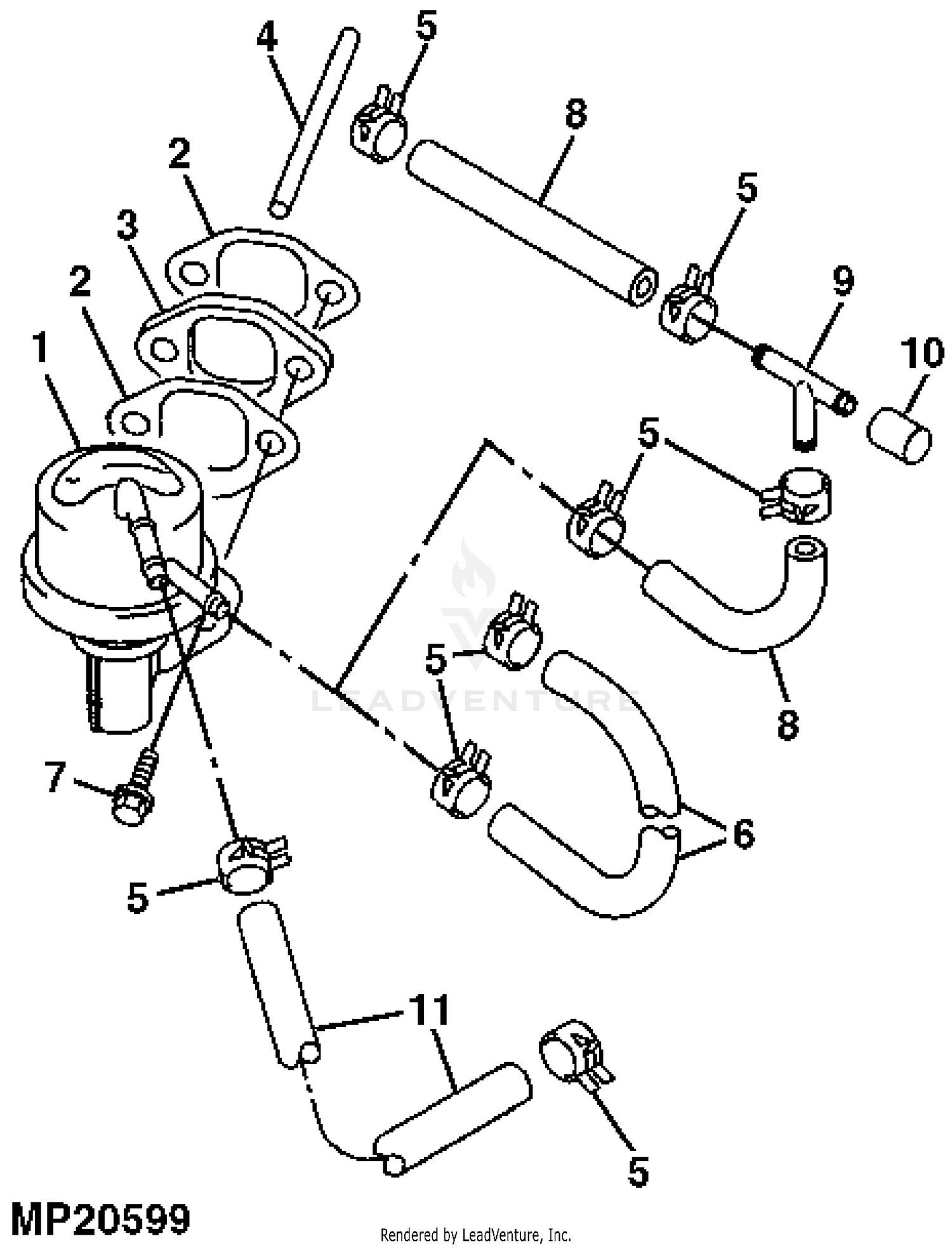 4
5
8
2
5
3
9
2
10
1
5
LEADVENTURE
5
8
7
6
5
11
5
MP20599
Rendered by LeadVenture, Inc.