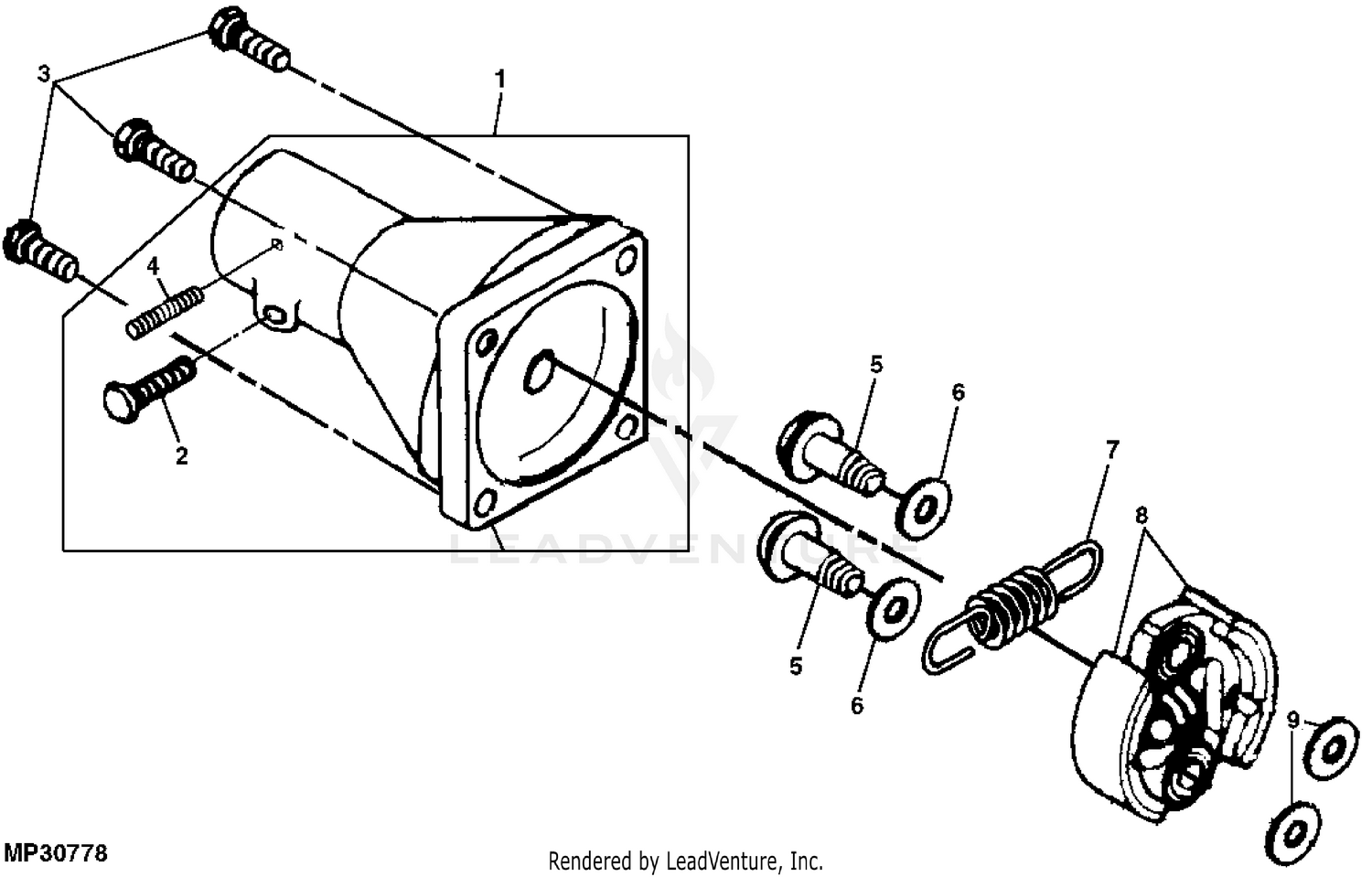 3
1
4
2
5
6
7
8
5
6
9
LEADVENTURE
MP30778
Rendered by LeadVenture, Inc.