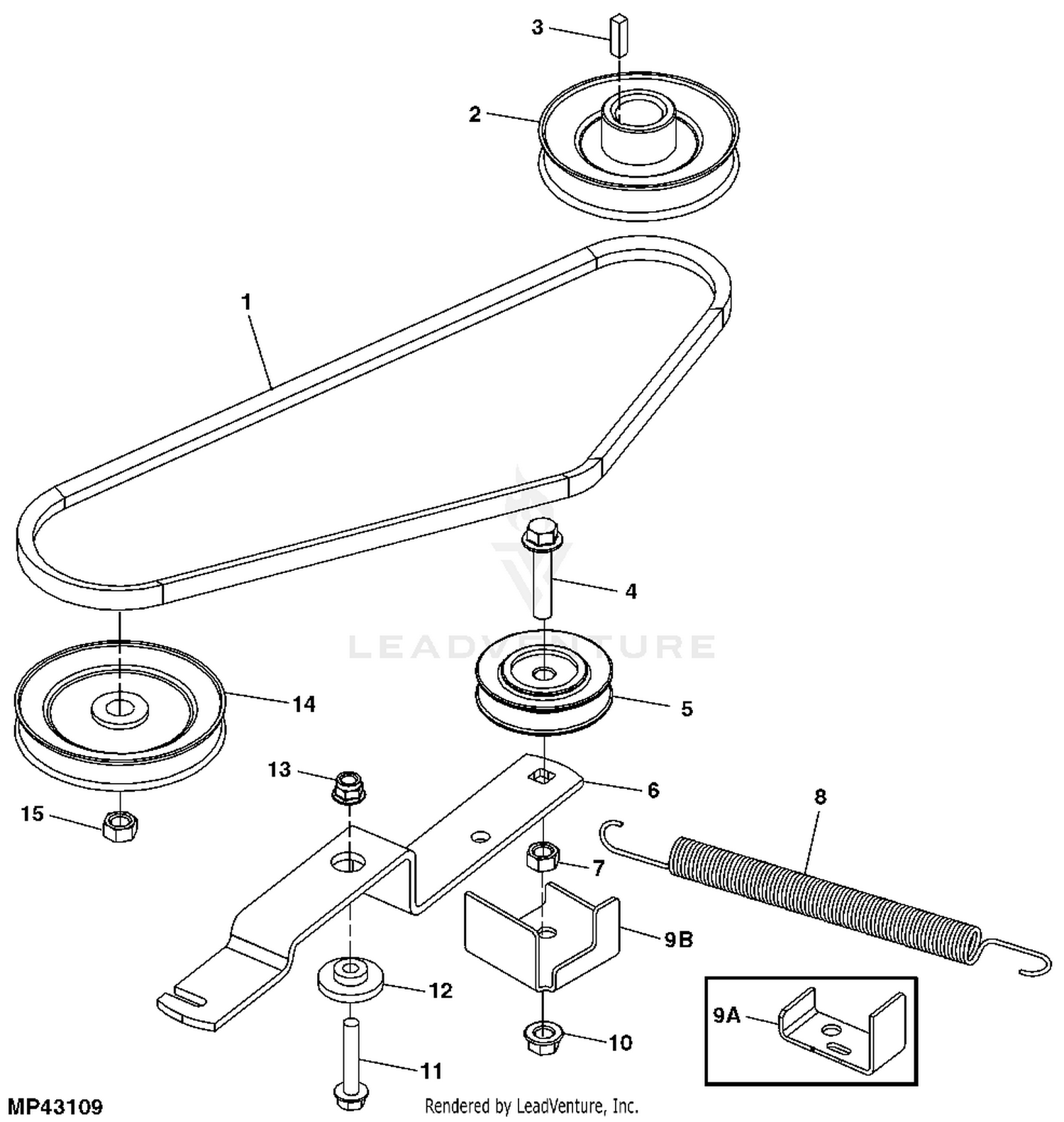 3

2

1

4

LEADVENTURE

14

5

13

6

8

15

7

9B

12

9A

10

11

MP43109

Rendered by LeadVenture, Inc.