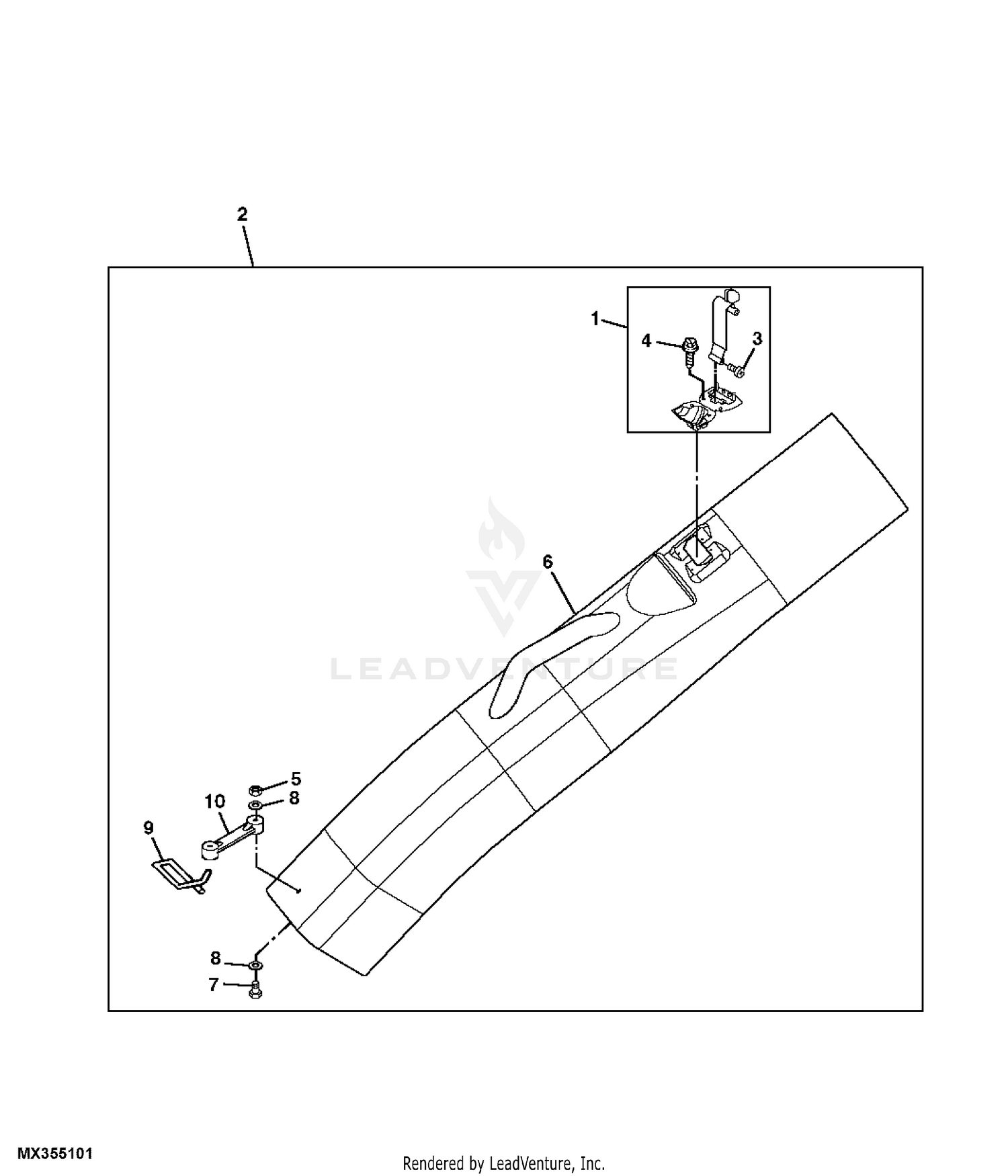 2

1

4

3

6

LEADVENTURE

5

8

10

9

8

7

MX355101

Rendered by LeadVenture, Inc.