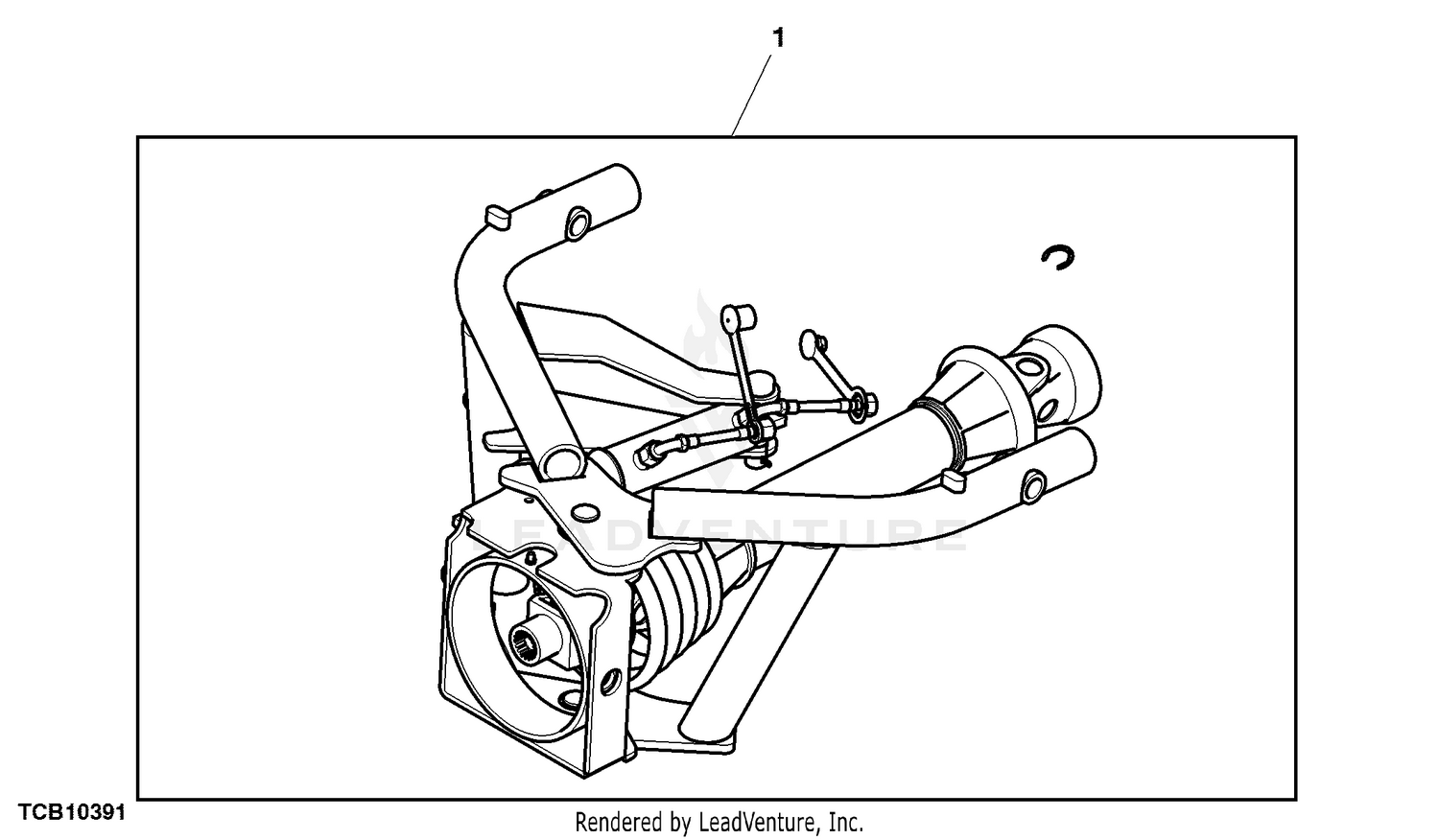 1

LEADVENTURE

TCB10391

Rendered by LeadVenture, Inc.