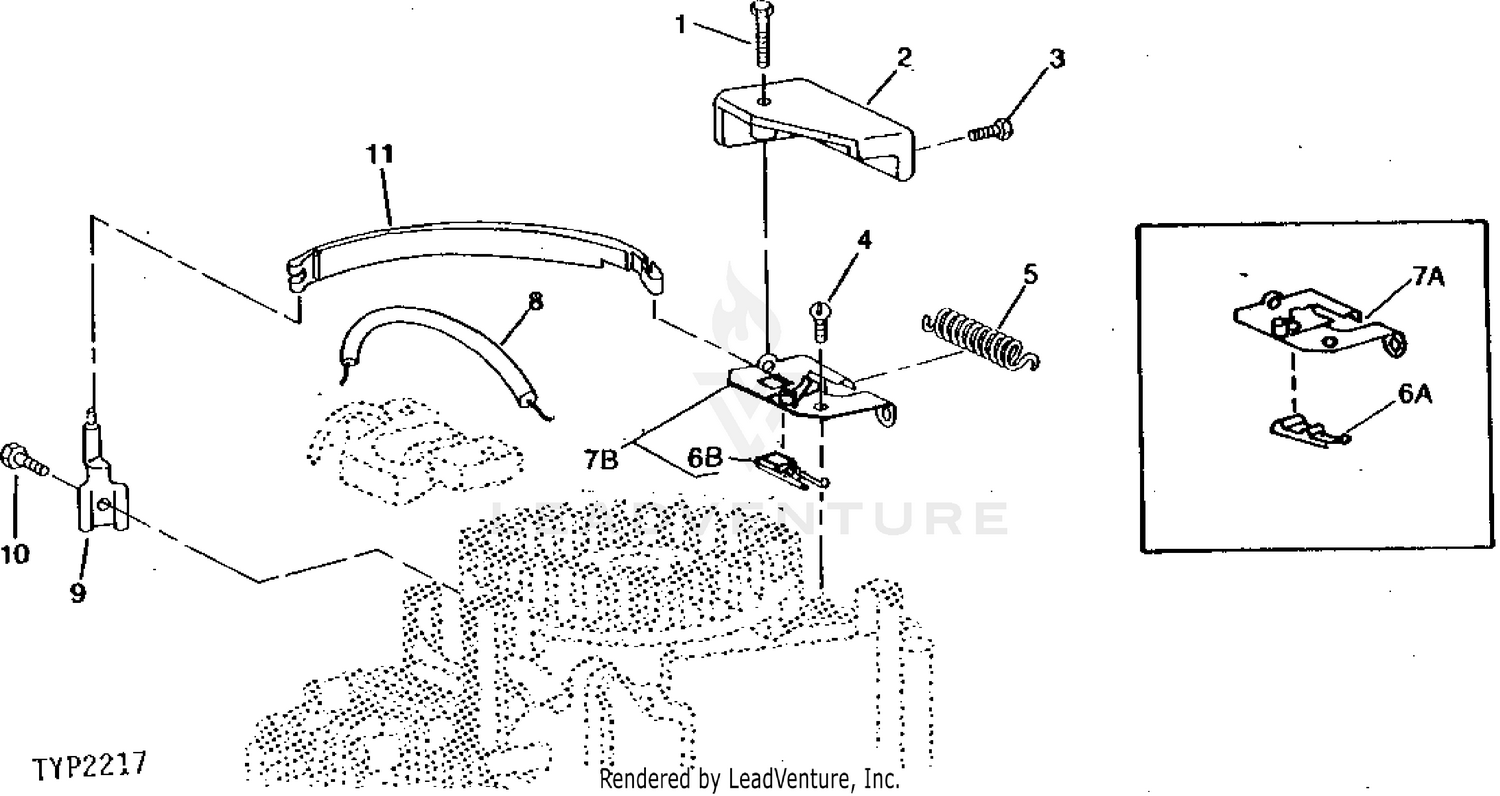 1
2
3
11
4
5
8
7A
7B
6B
6A
10
9
LEADVENTURE
TYP2217
Rendered by LeadVenture, Inc.