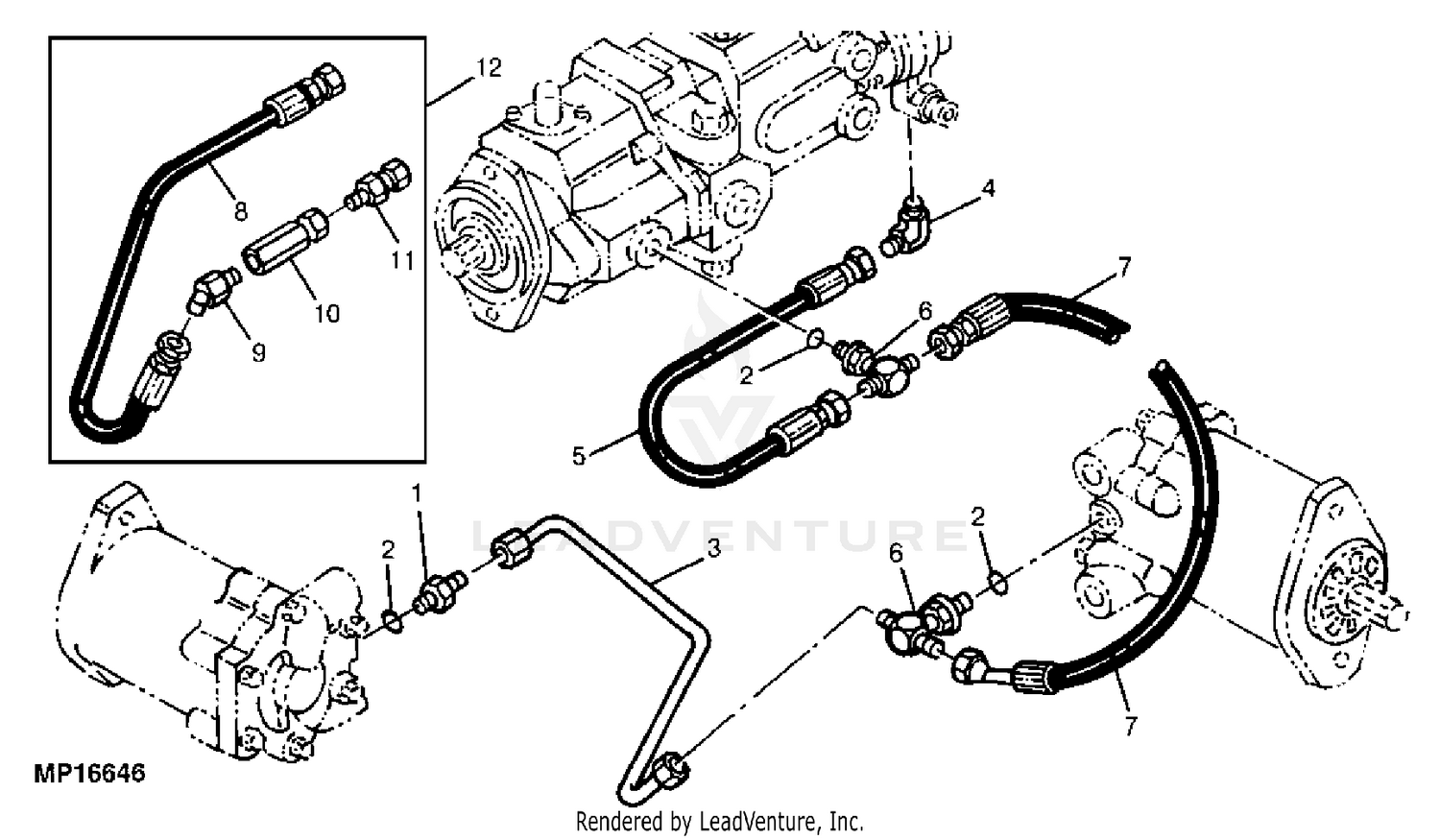 12
8
11
10
9
4
7
6
2
5
1
2
3
2
6
7
LEADVENTURE
MP16646
Rendered by LeadVenture, Inc.