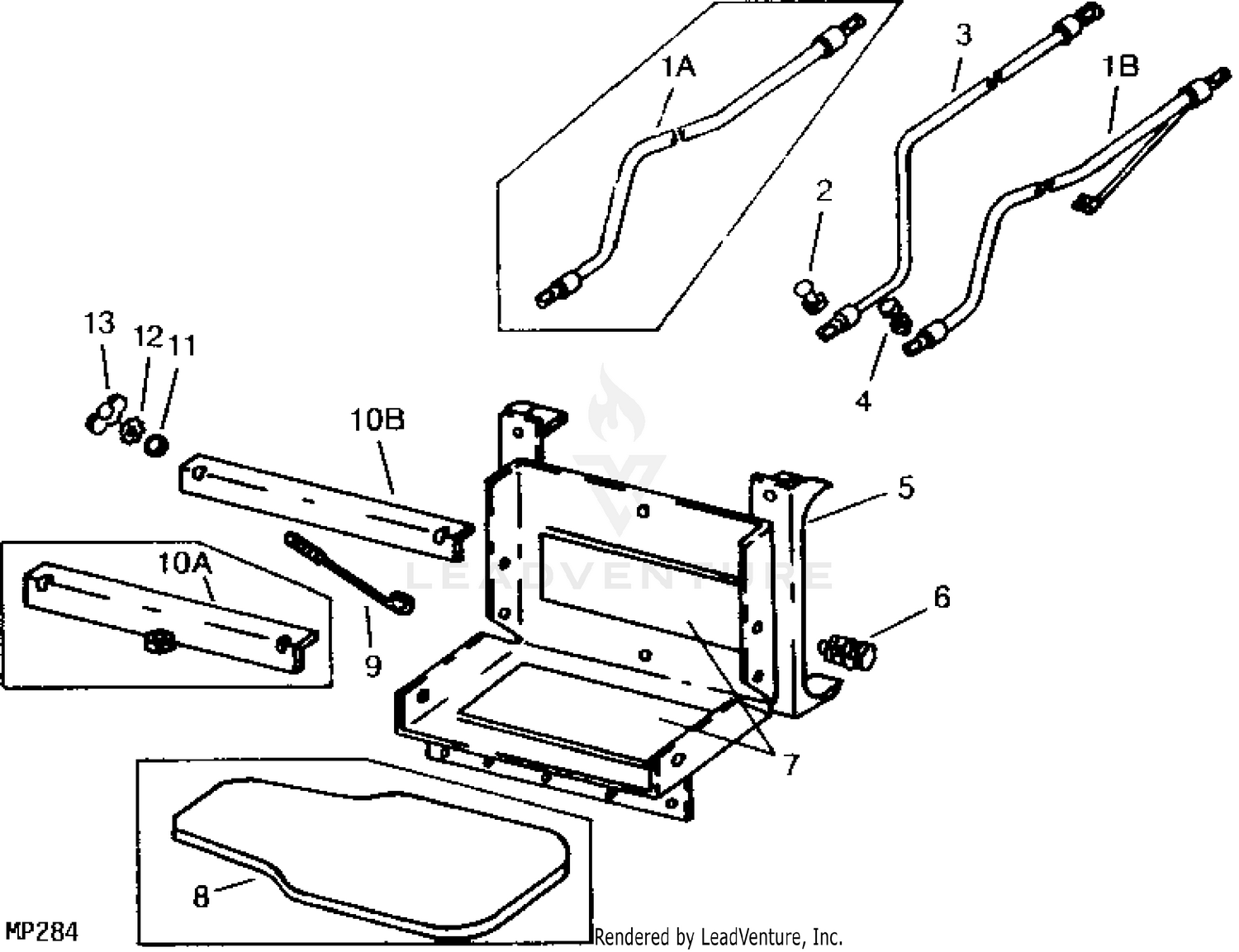 1A
3
1B
2
4
13
12
11
10B
5
LEADVENTURE
10A
9
6
7
8
MP284
Rendered by LeadVenture, Inc.