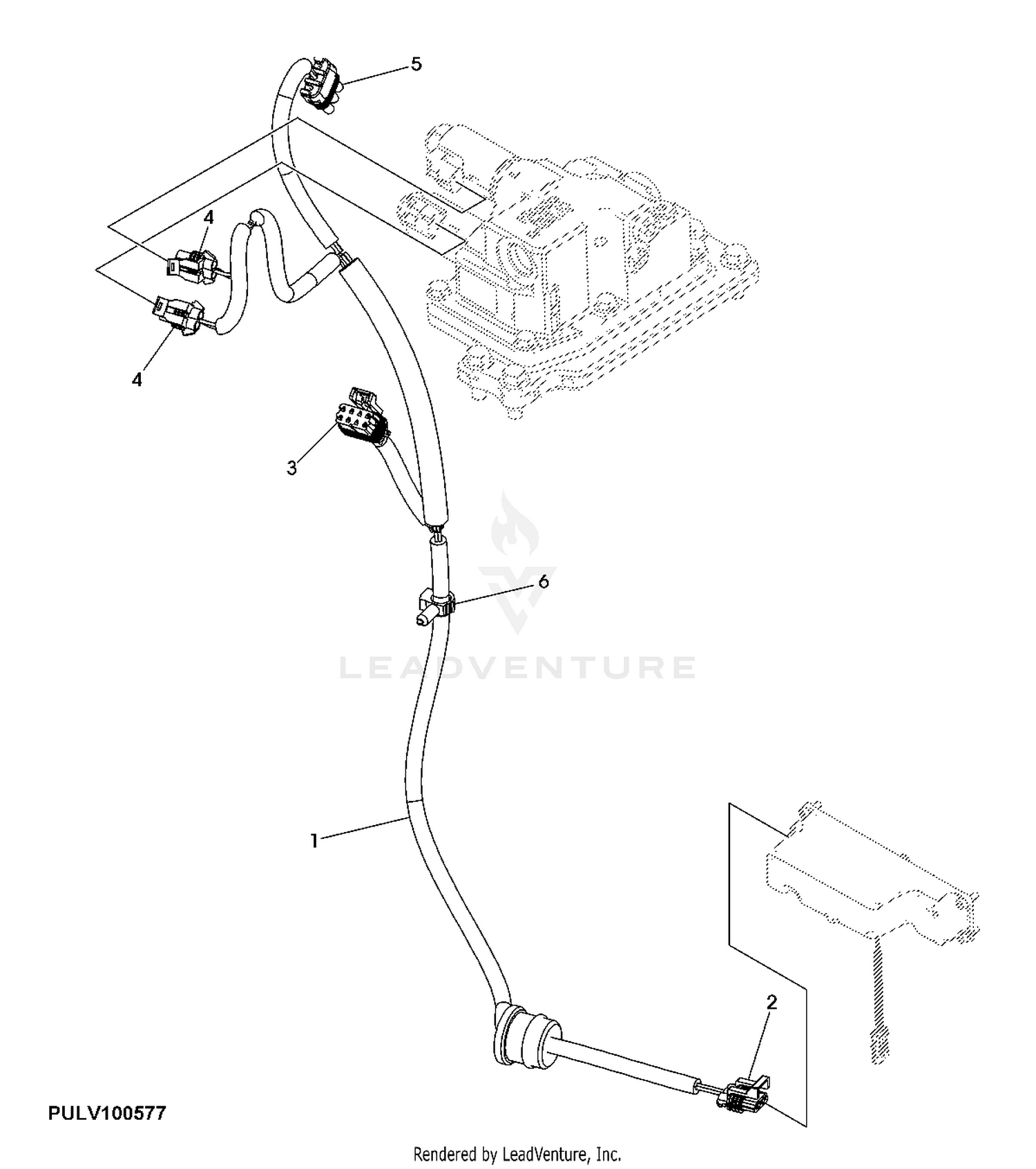 5

4

4

3

6

LEADVENTURE

1

2

PULV100577

Rendered by LeadVenture, Inc.