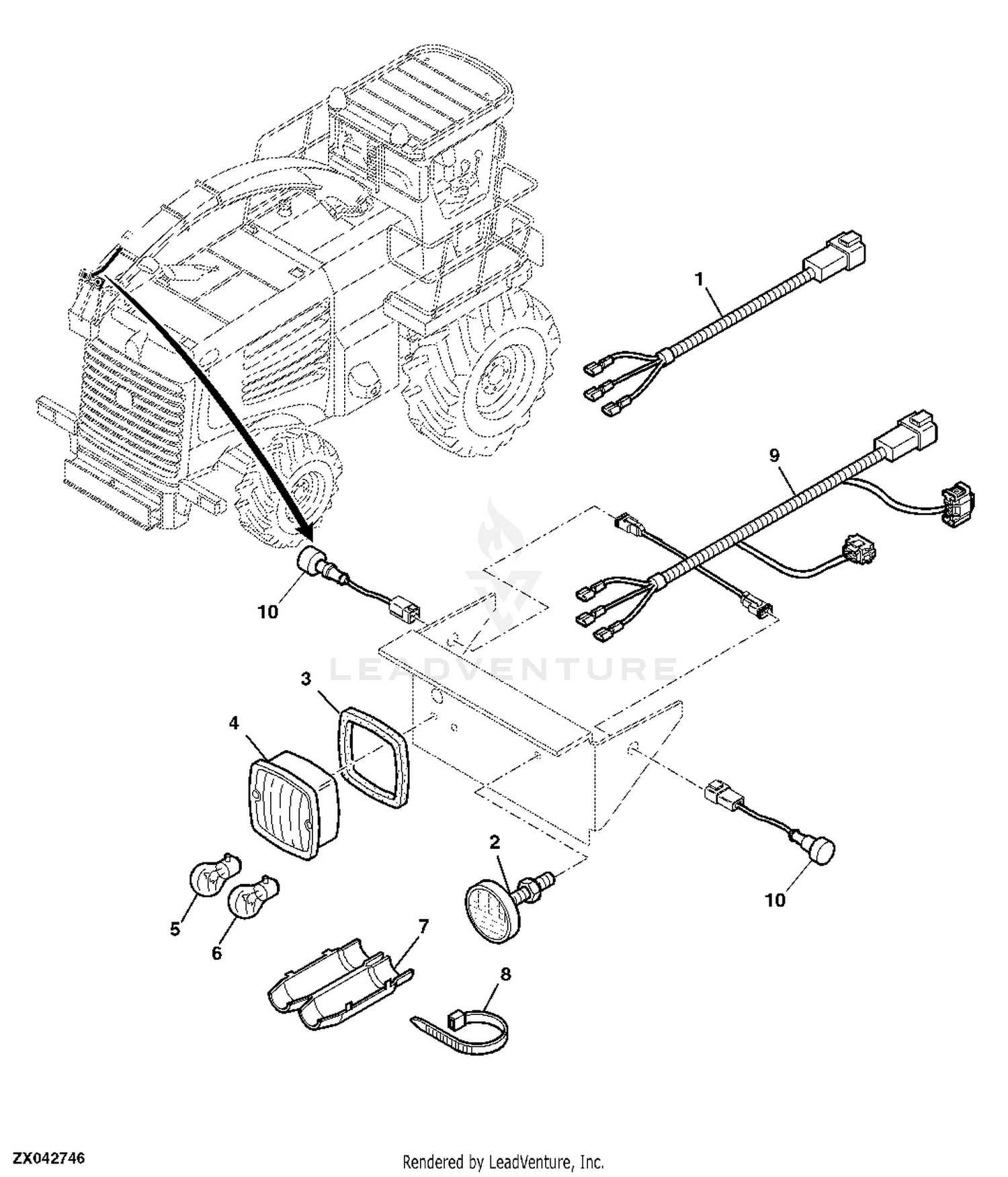 1

9

10

LEADVENTURE

3

4

2

10

5

6

7

8

ZX042746

Rendered by LeadVenture, Inc.