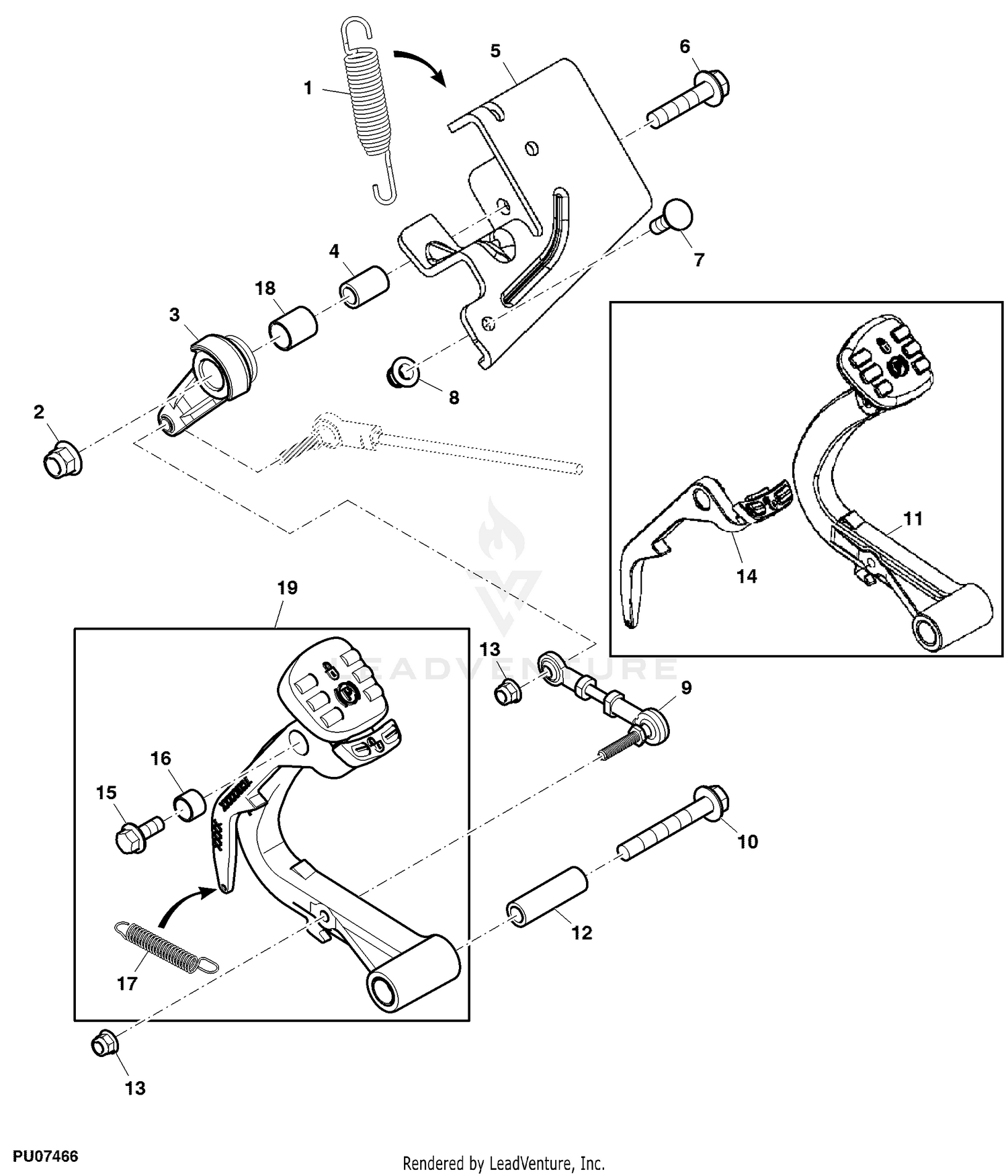 1
5
6
7
4
18
3
8
2
11
14
19
13
9
16
15
10
12
17
13
LEADVENTURE
PU07466
Rendered by LeadVenture, Inc.