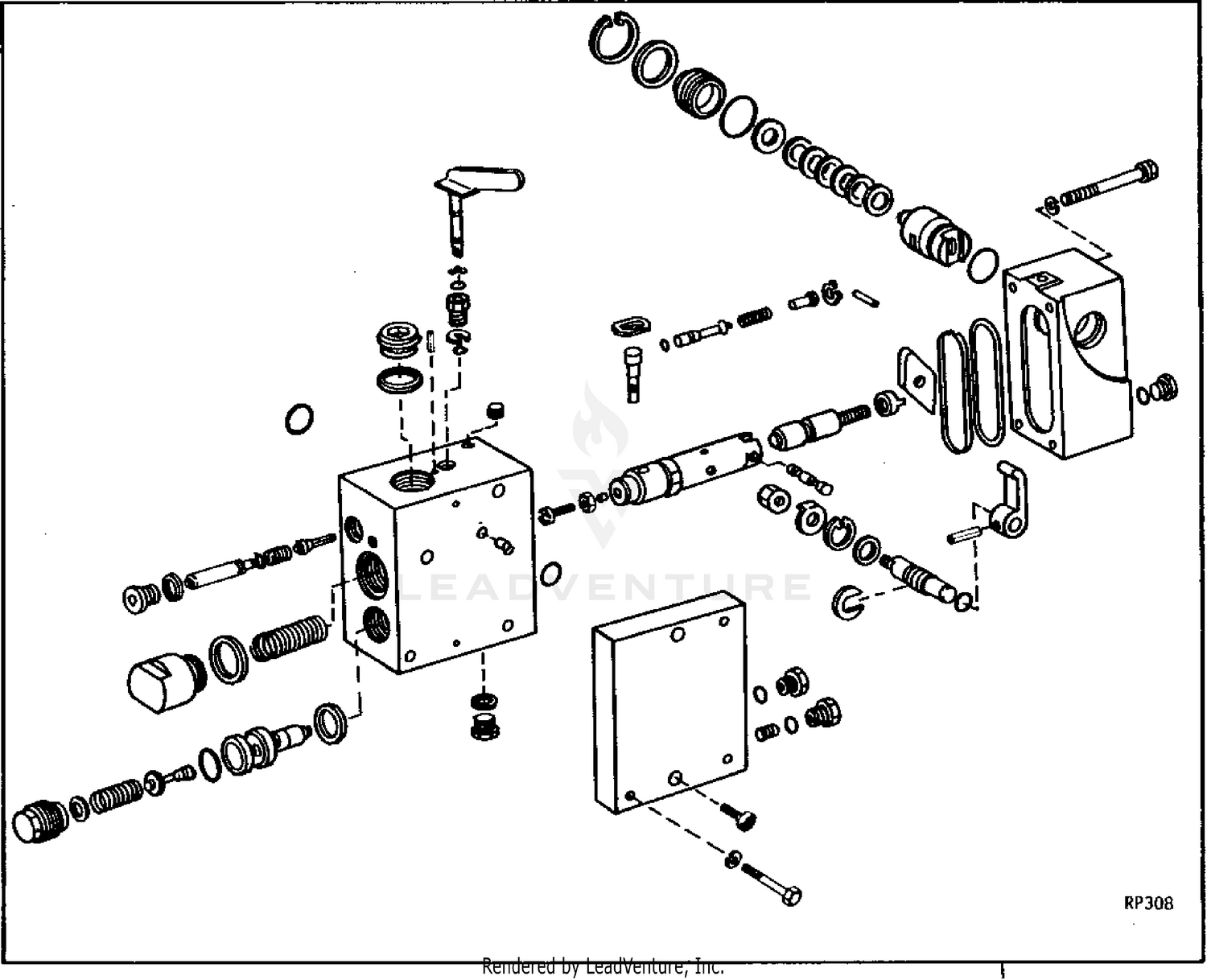 LEADVENTURE

RP308

Rendered by LeadVenture, Inc.