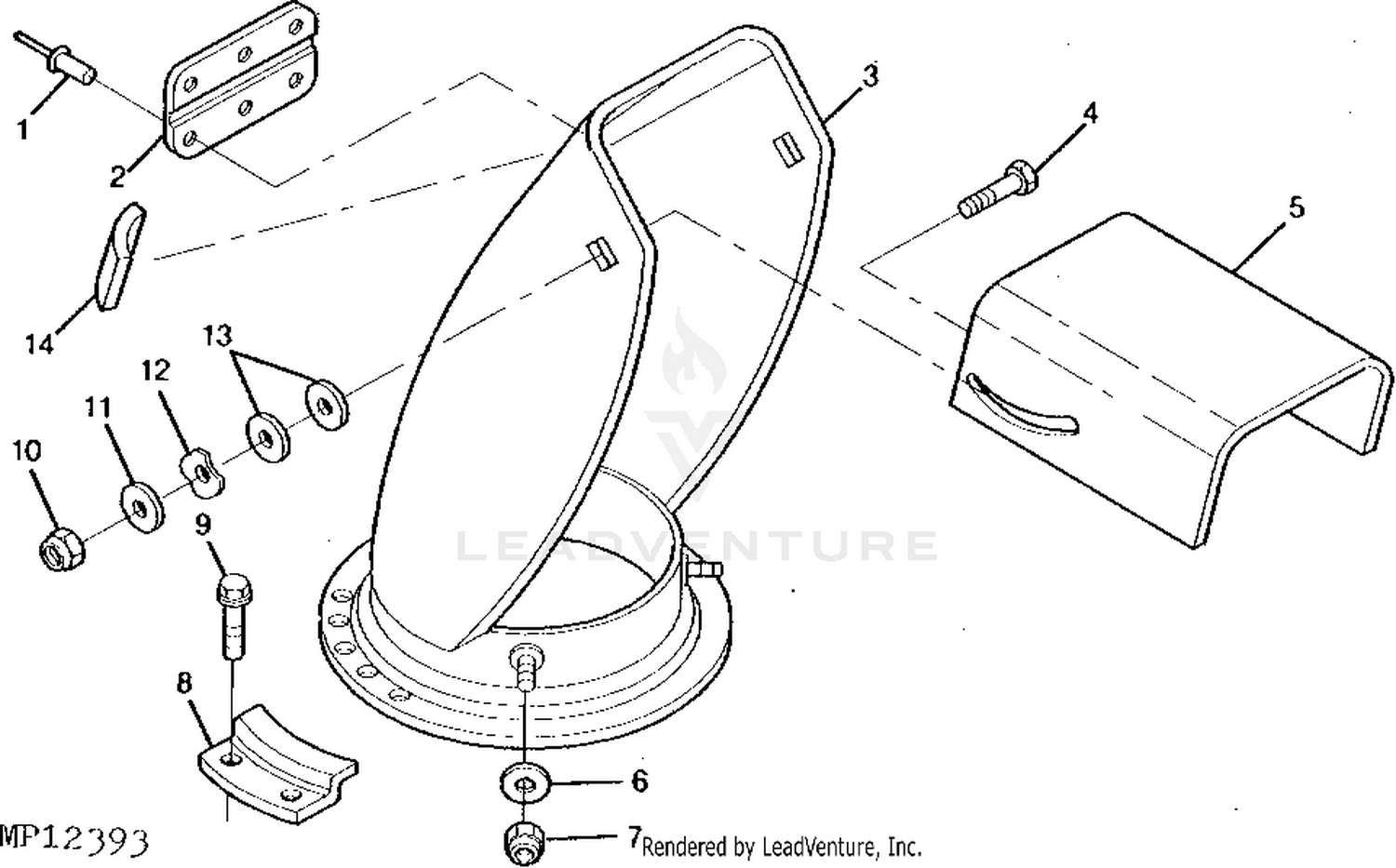 1
2
3
4
5
14
13
12
11
10
9
8
6
7
LEADVENTURE
MP12393
Rendered by LeadVenture, Inc.