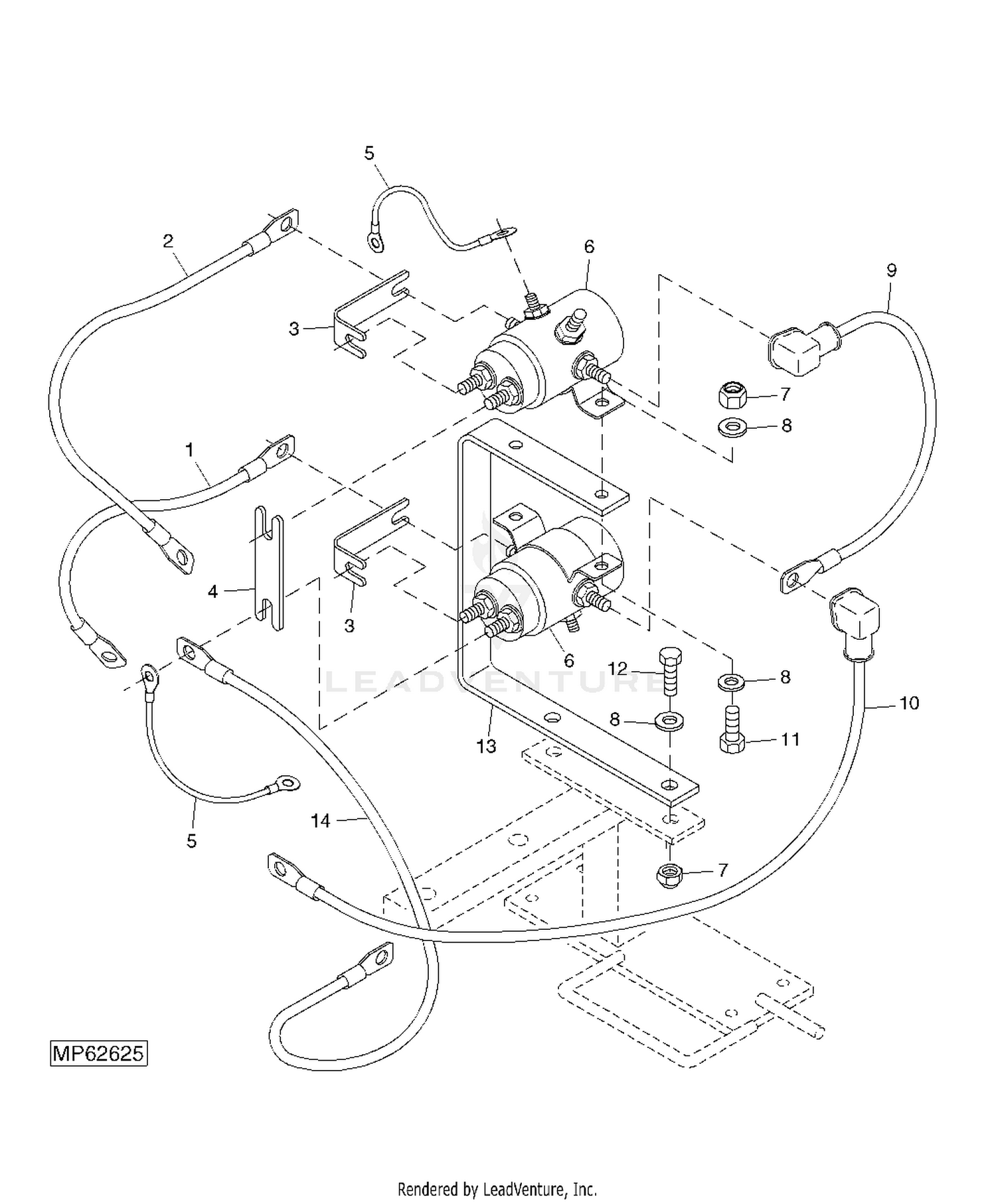 5
2
6
9
3
7
8
1
4
3
6
12
8
8
11
10
13
5
14
7
LEADVENTURE
MP62625
Rendered by LeadVenture, Inc.