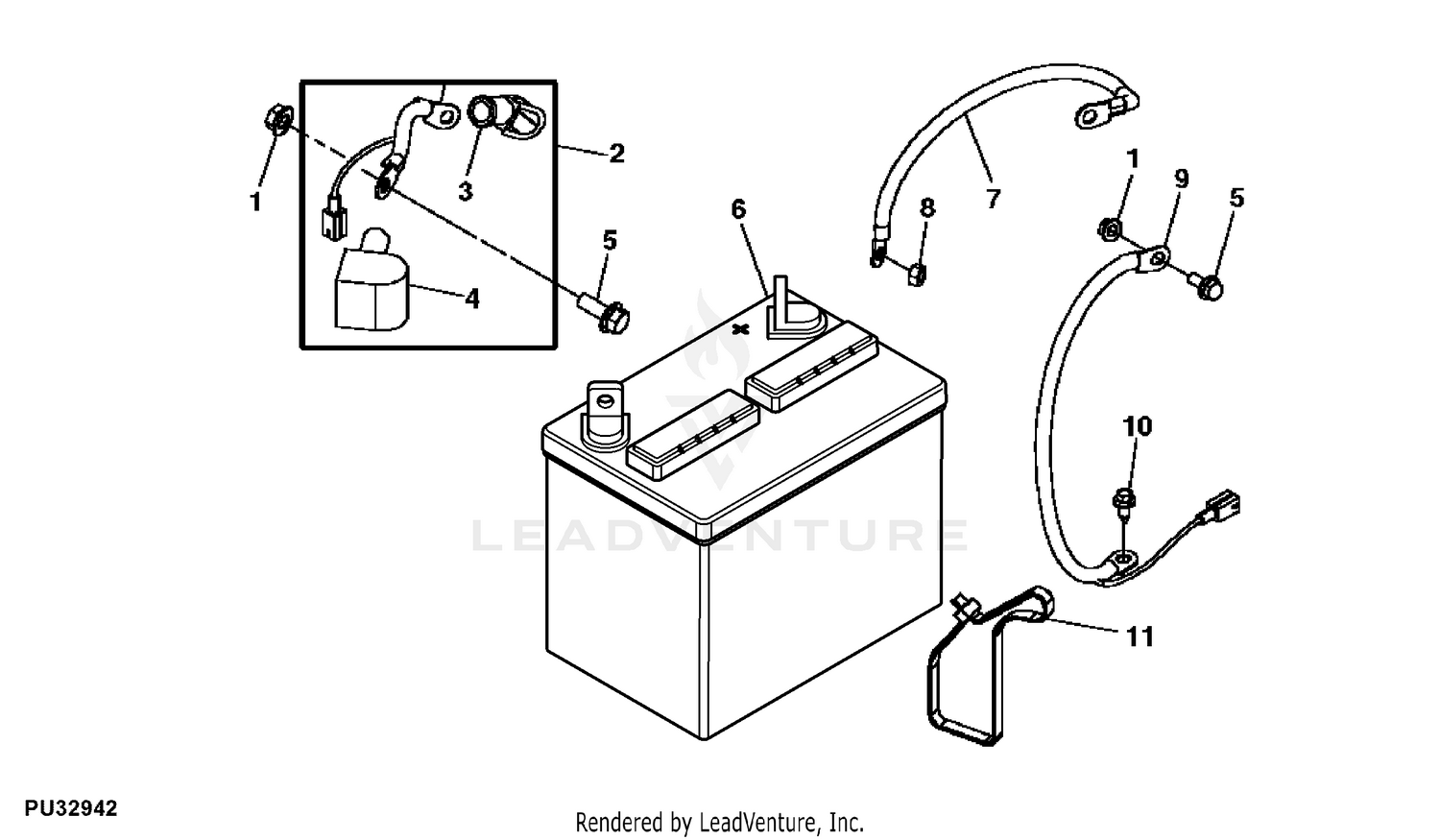 1
2
3
4
5
6
7
8
1
9
5
10
11
LEADVENTURE
PU32942
Rendered by LeadVenture, Inc.