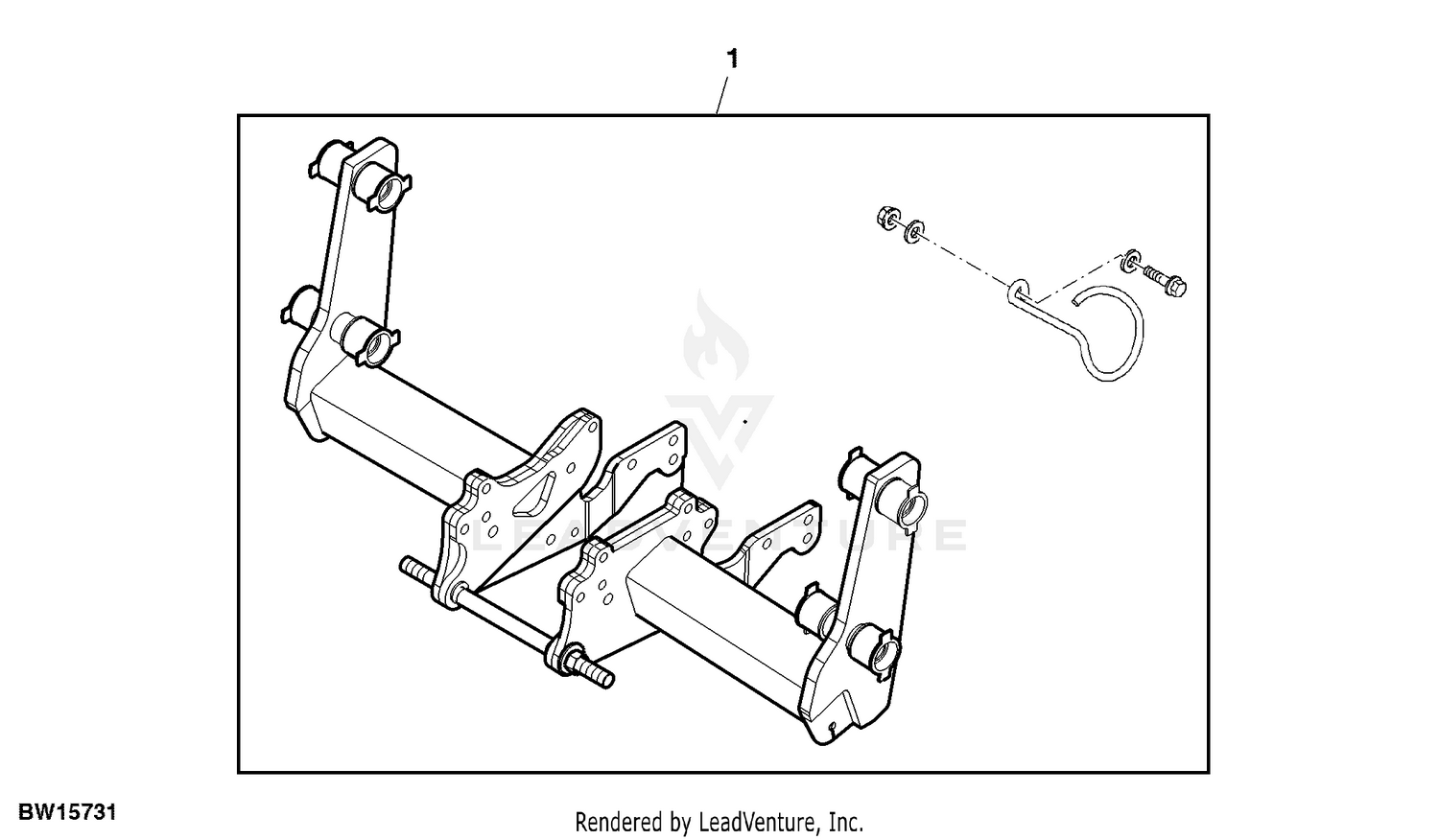 1

LEADVENTURE

BW15731

Rendered by LeadVenture, Inc.